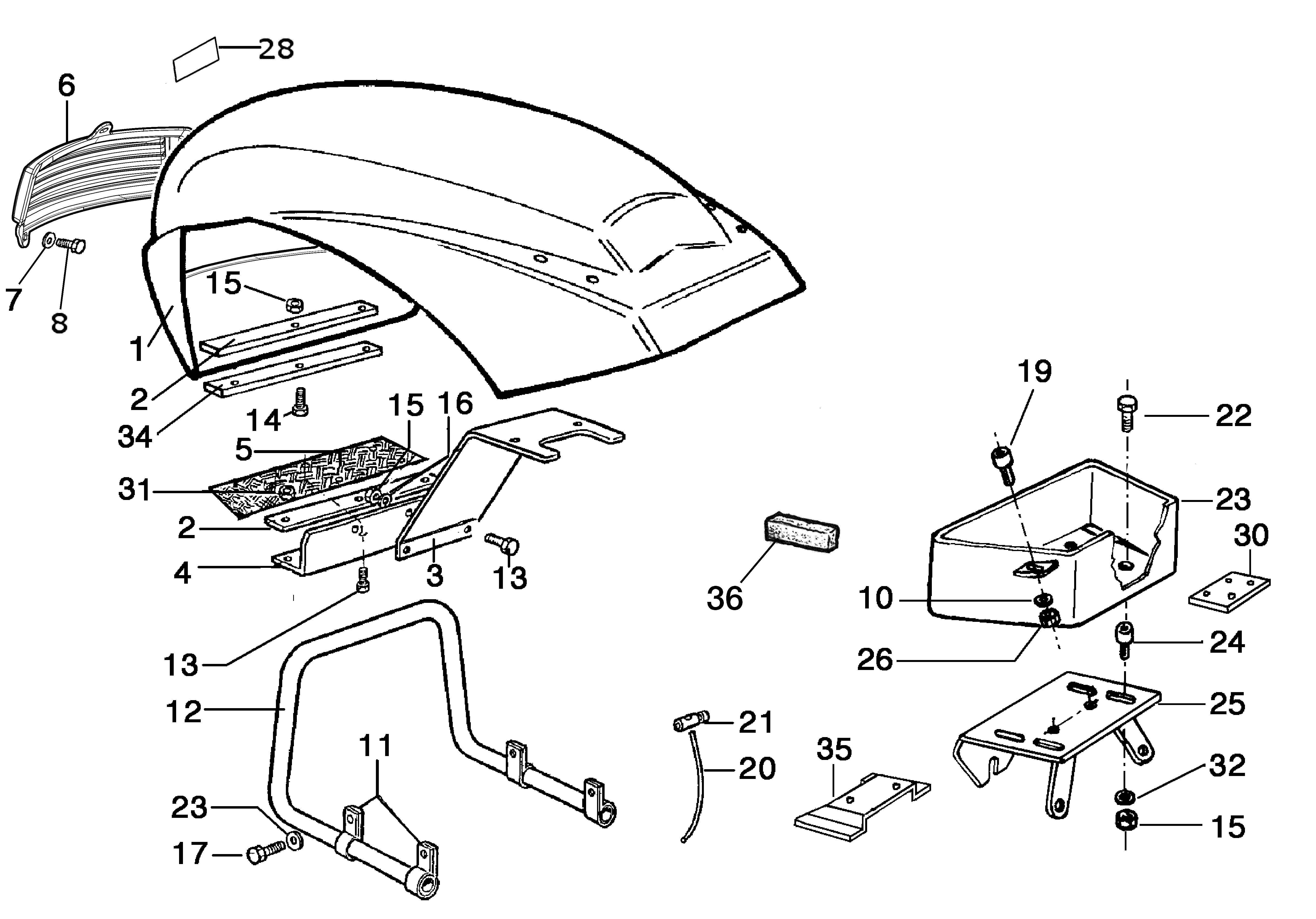 28
6
7
8
15
1
2
34
14
15
16
5
31
2
4
3
13
13
12
11
23
17
19
22
23
30
36
10
26
24
25
21
20
35
32
15