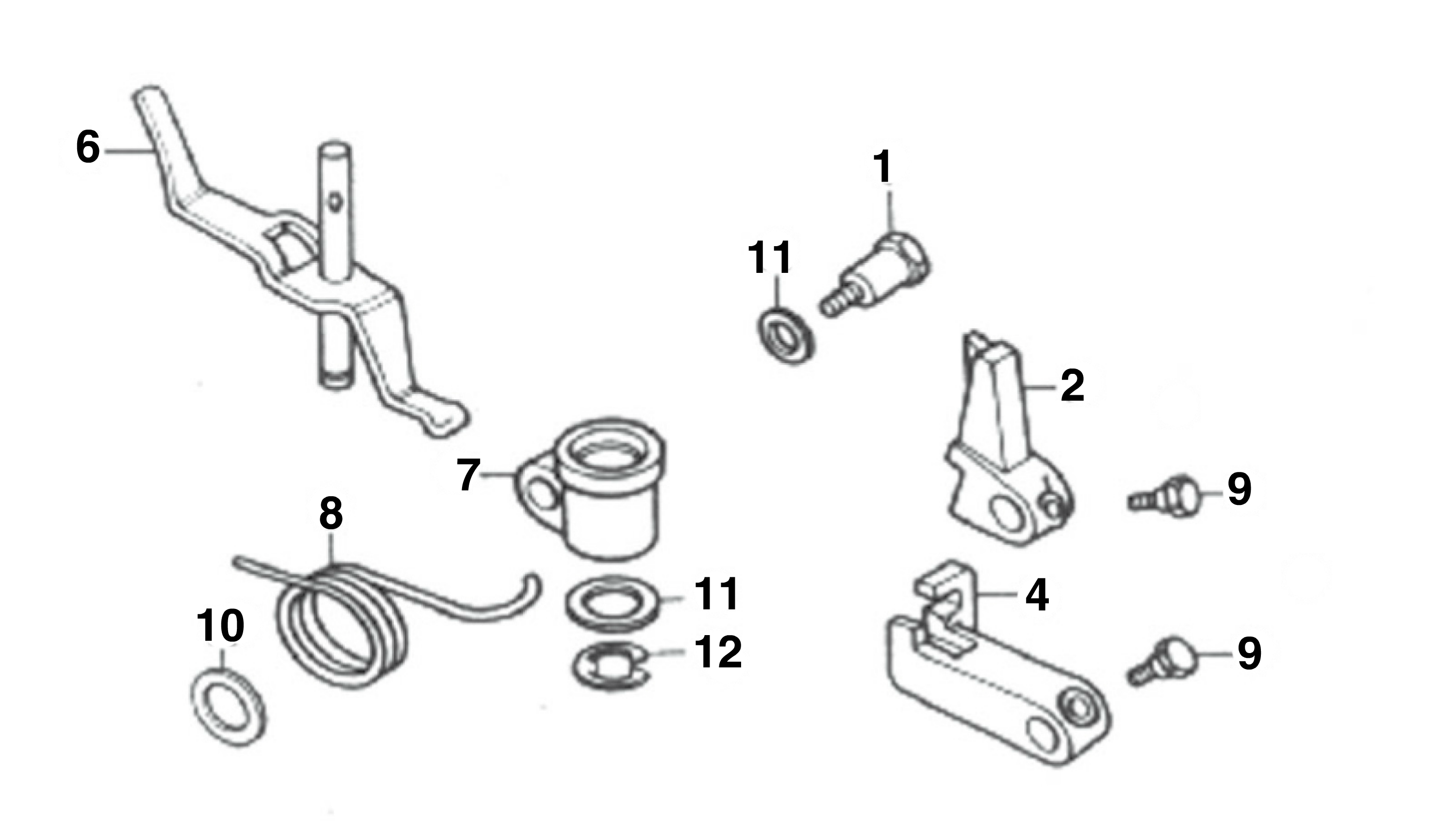 6
1
11
2
7
9
8
11
4
10
12
9