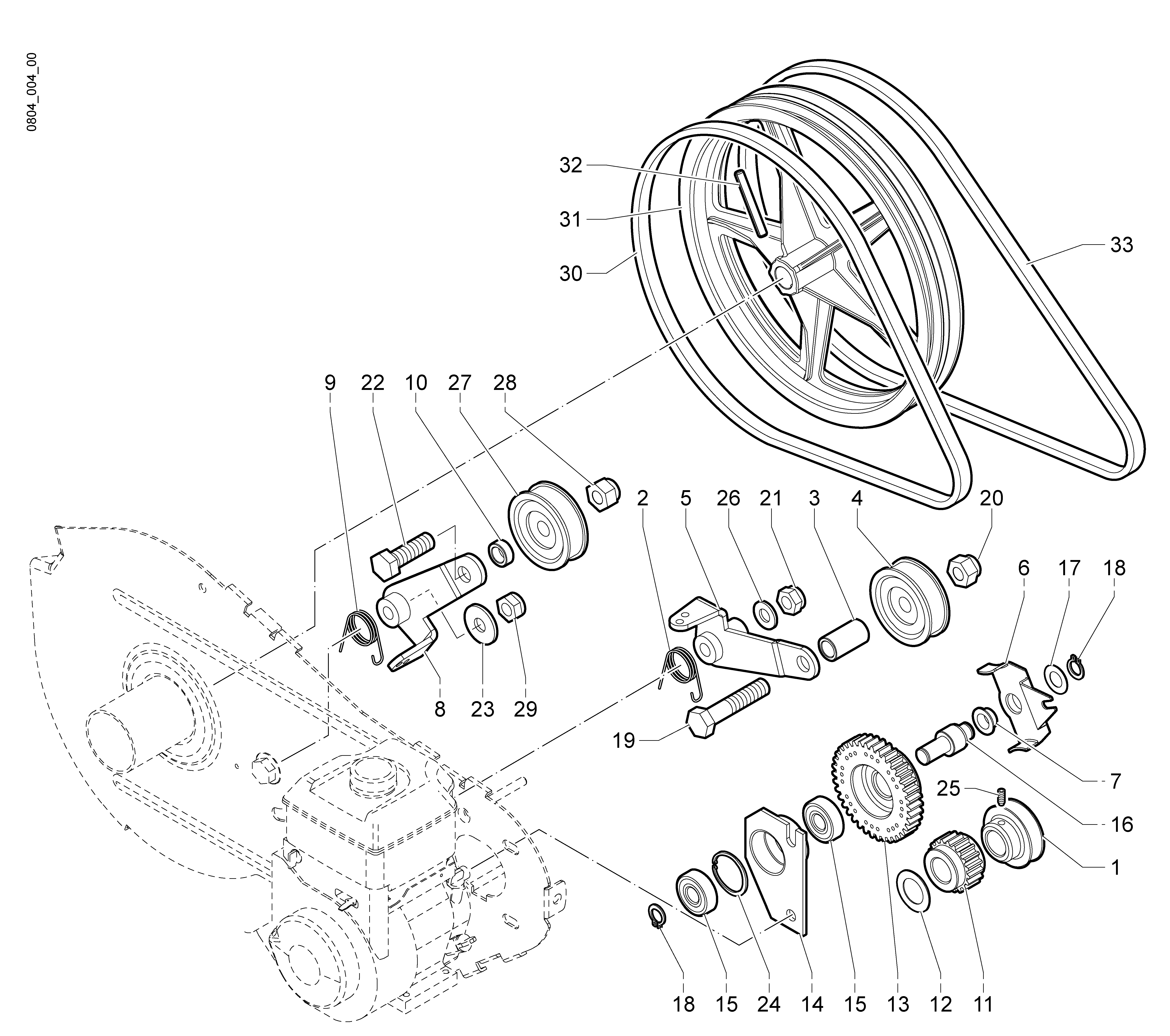 0804_004_00

32
31
30
33

9 22 10 27 28

2 5 26 21 3 4 20

6 17 18

8 23 29

19

7

25

16

1

18 15 24 14 15 13 12 11