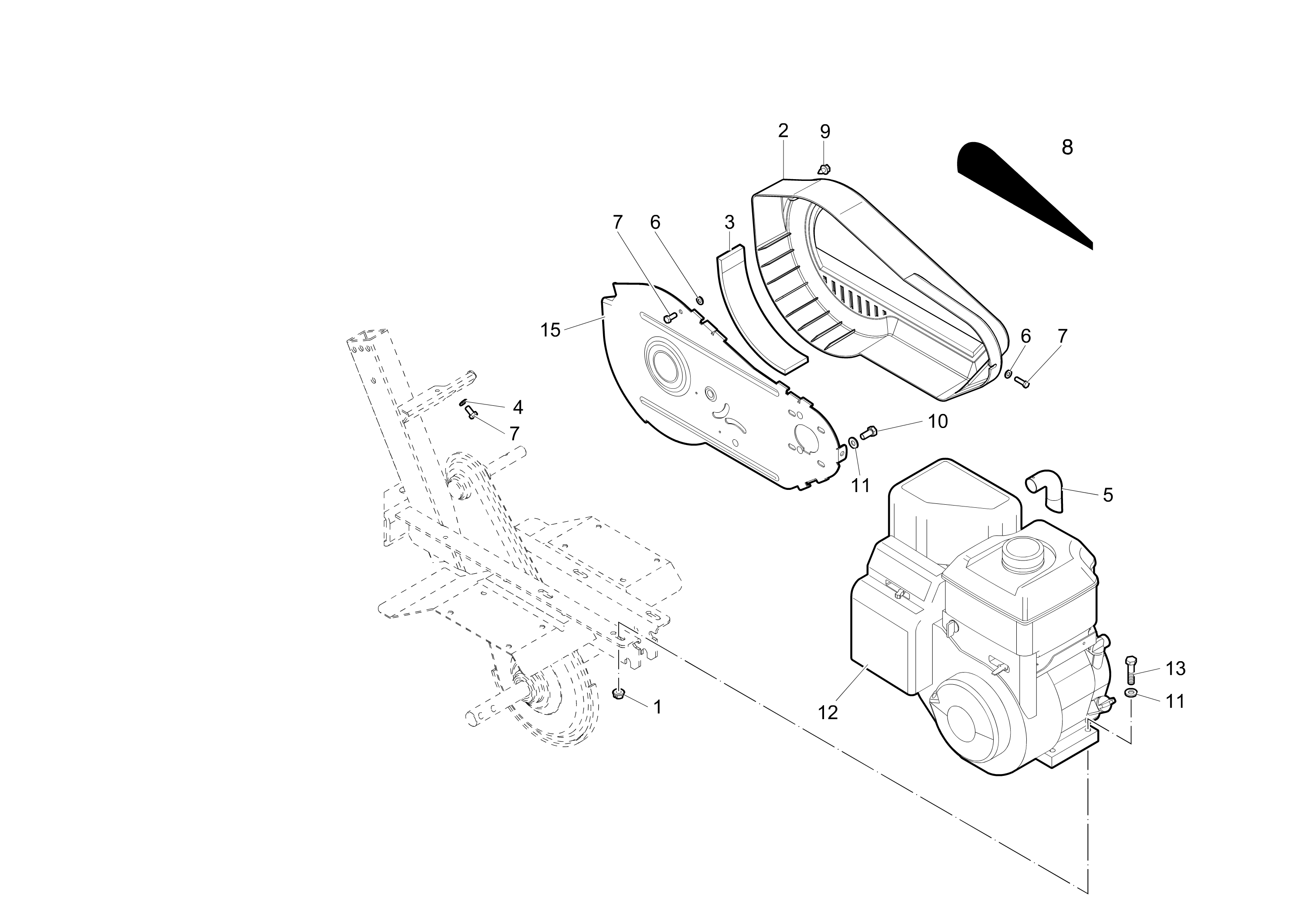 2
9
8
7
6
3
15
6
7
4
7
10
11
5
13
11
12
1