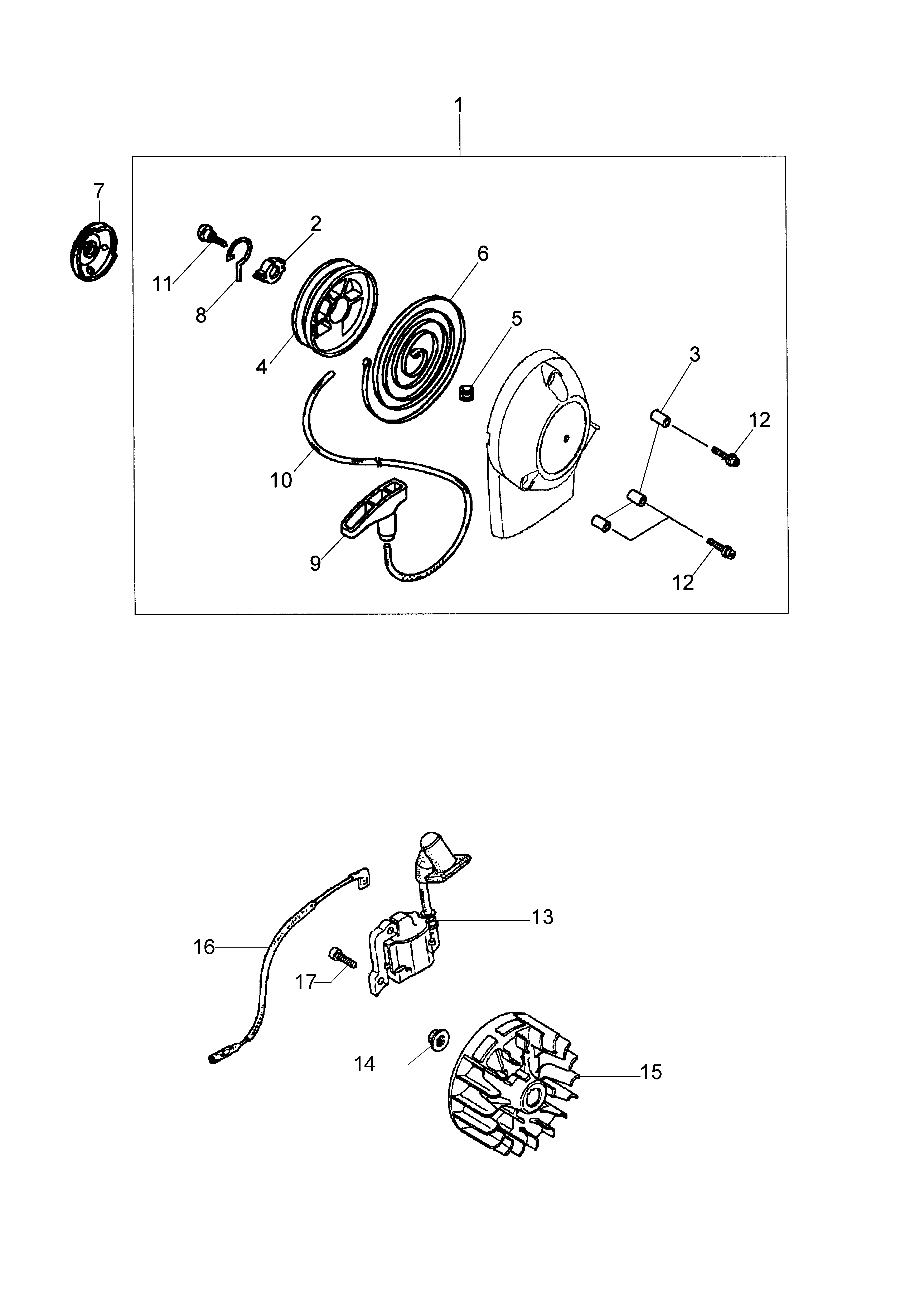 1

7

2

11

8

6

4

5

3

12

10

9

12

13

16

17

14

15