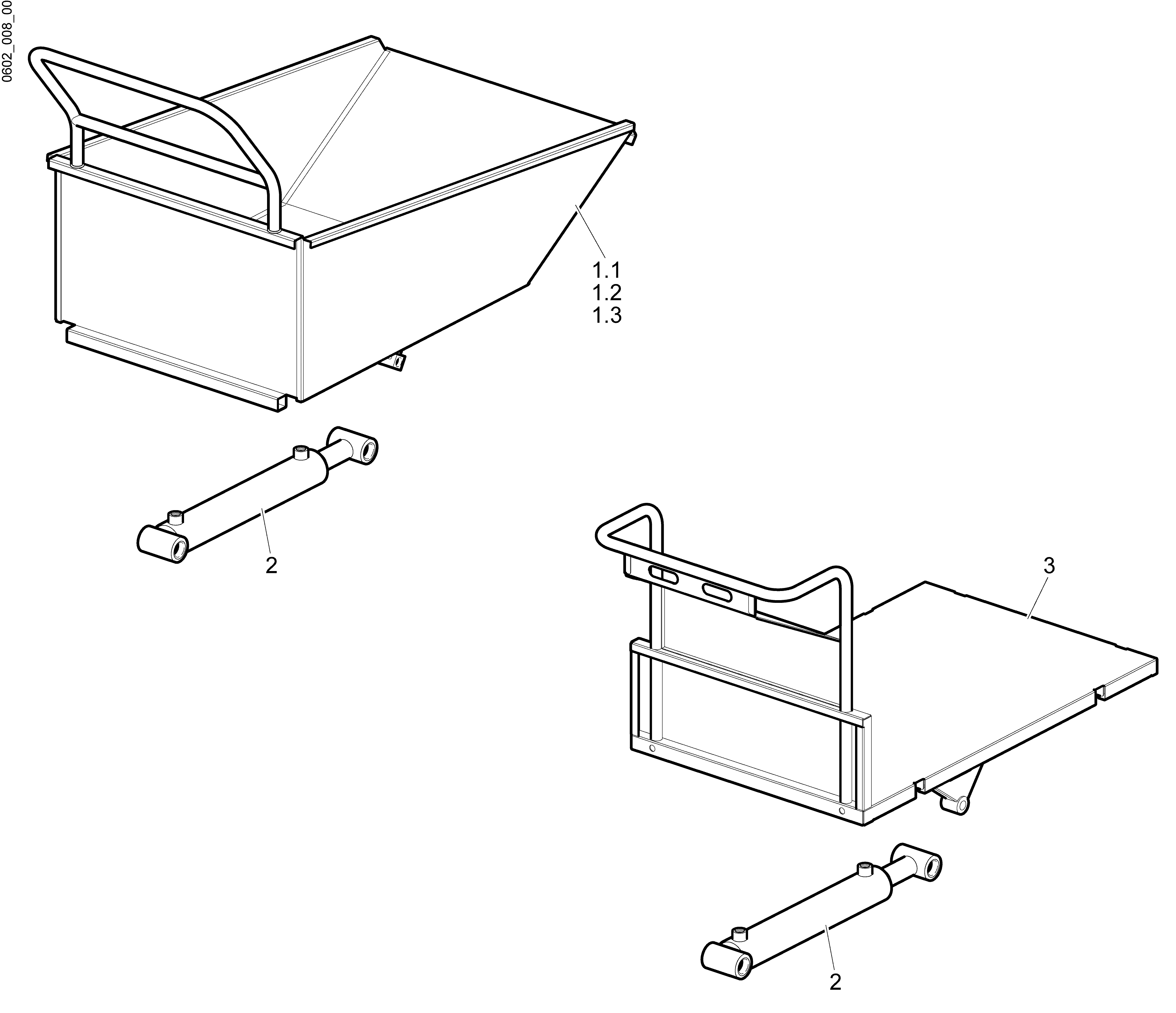 0602_008_00

1.1
1.2
1.3

2

3

2