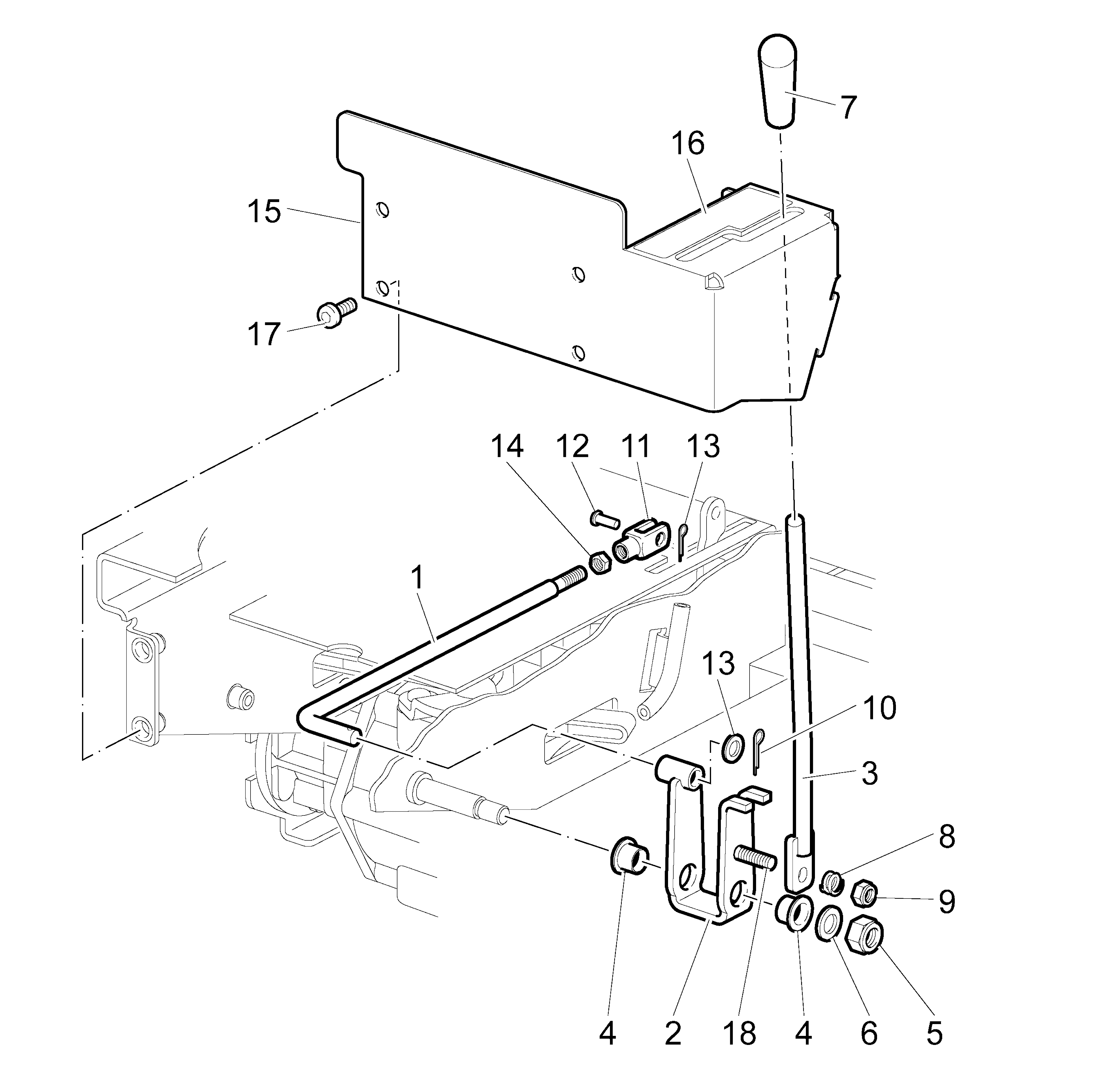 7
16
15
17
14
12
11
13
1
13
10
3
8
9
4
2
18
4
6
5