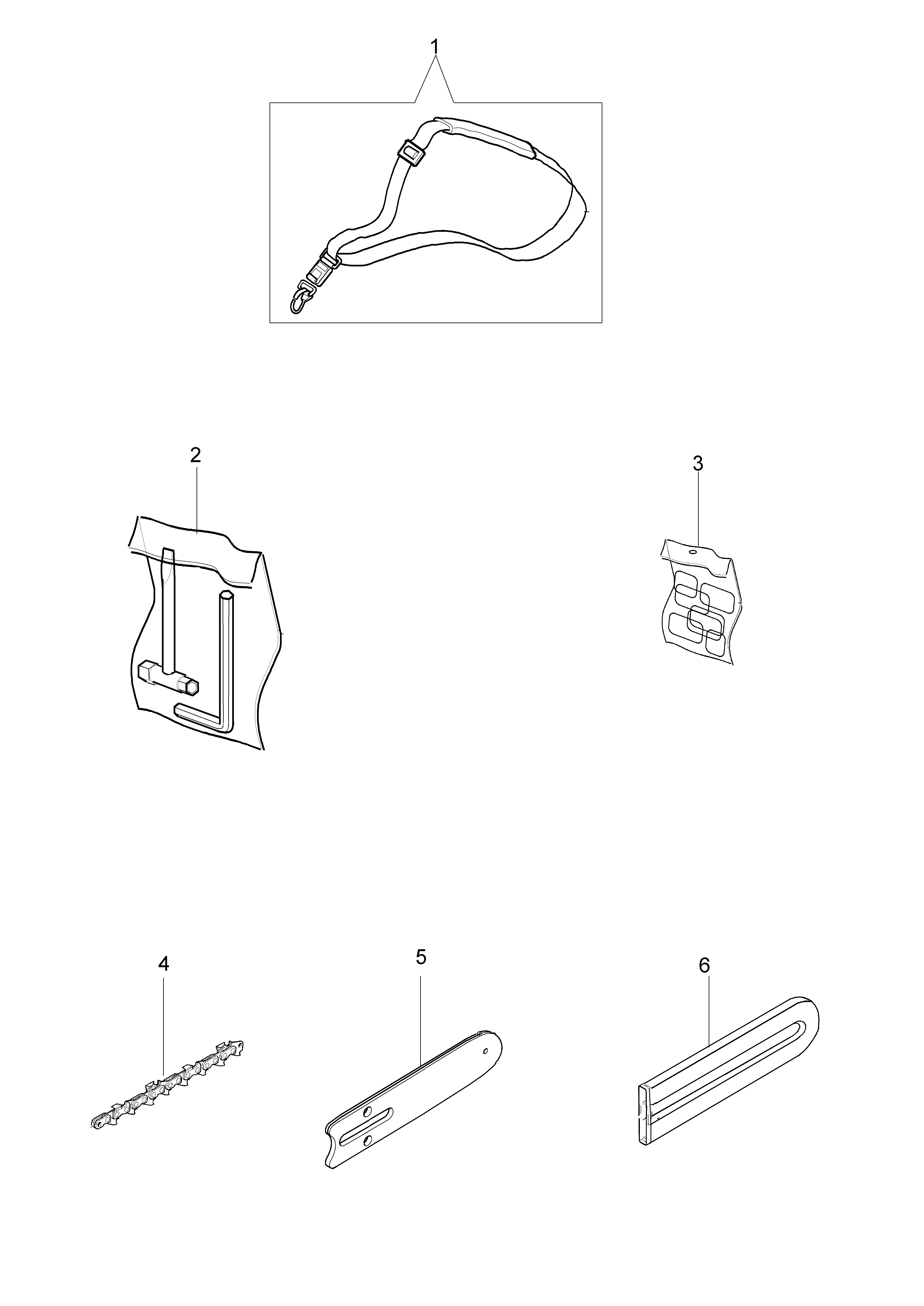 1

2

3

4

5

6