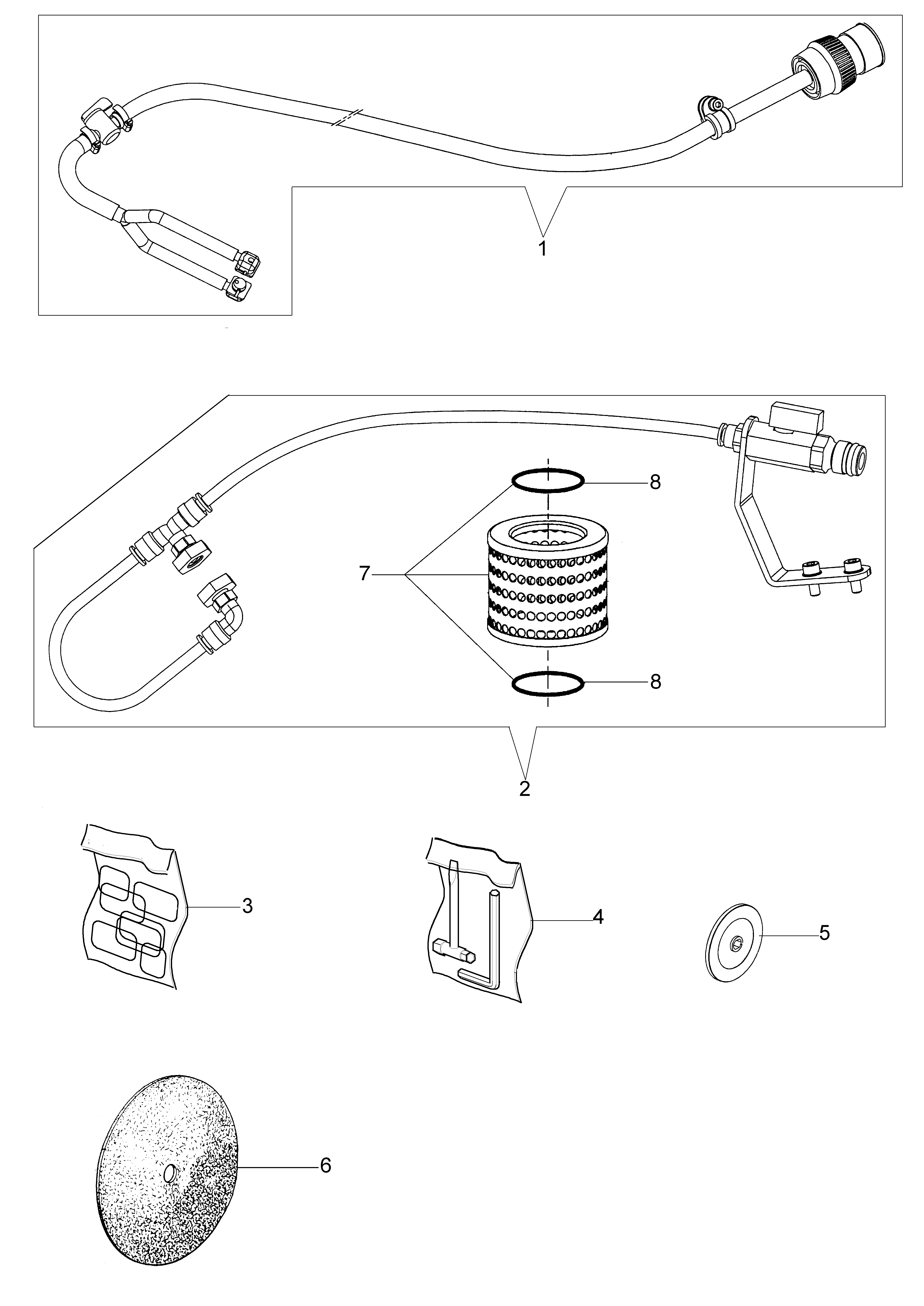 1

8

7

8

2

3

4

5

6