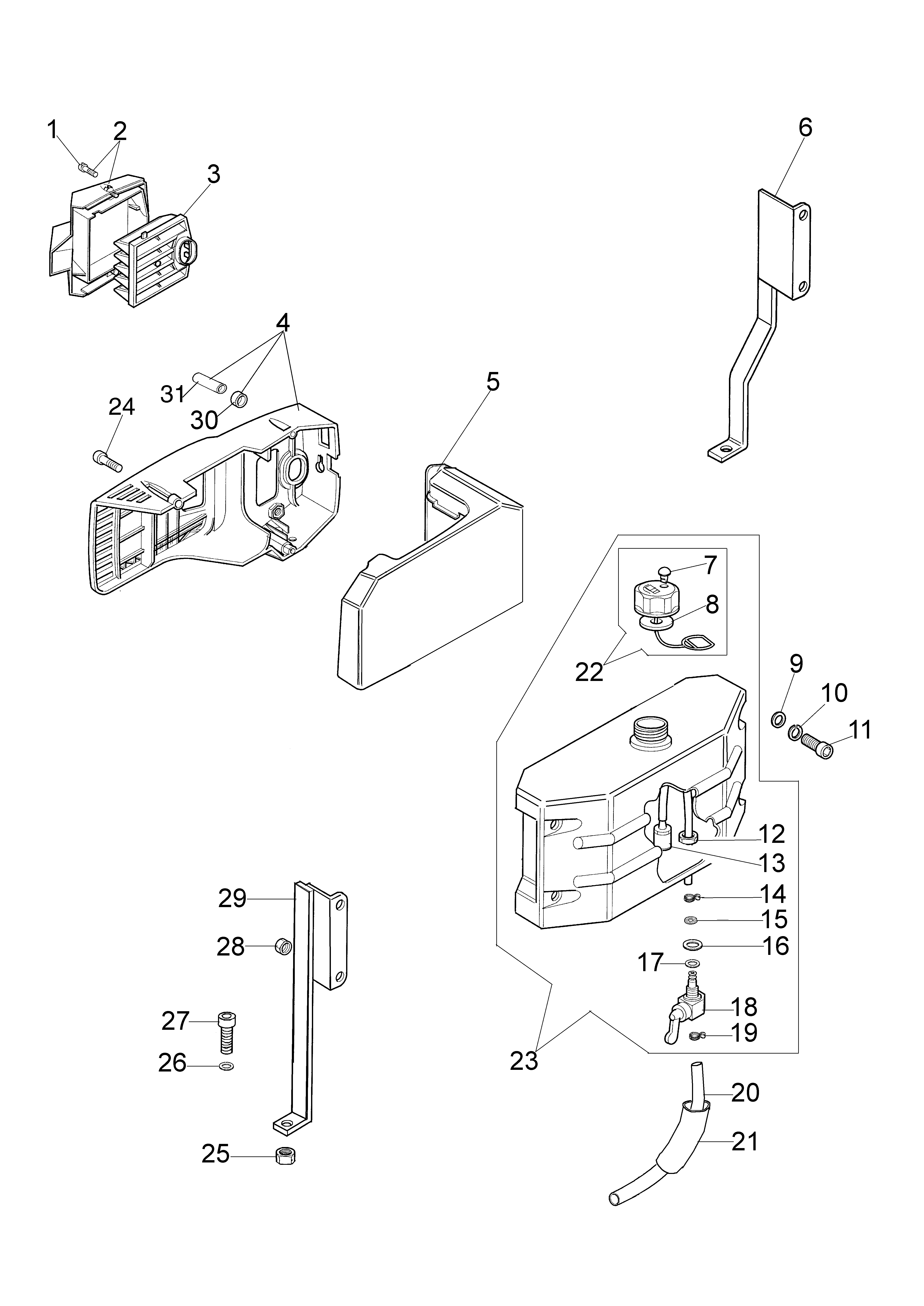 1
2
3
6
4
31
30
24
5
7
8
22
9
10
11
12
13
14
15
16
17
18
19
23
20
21
29
28
27
26
25