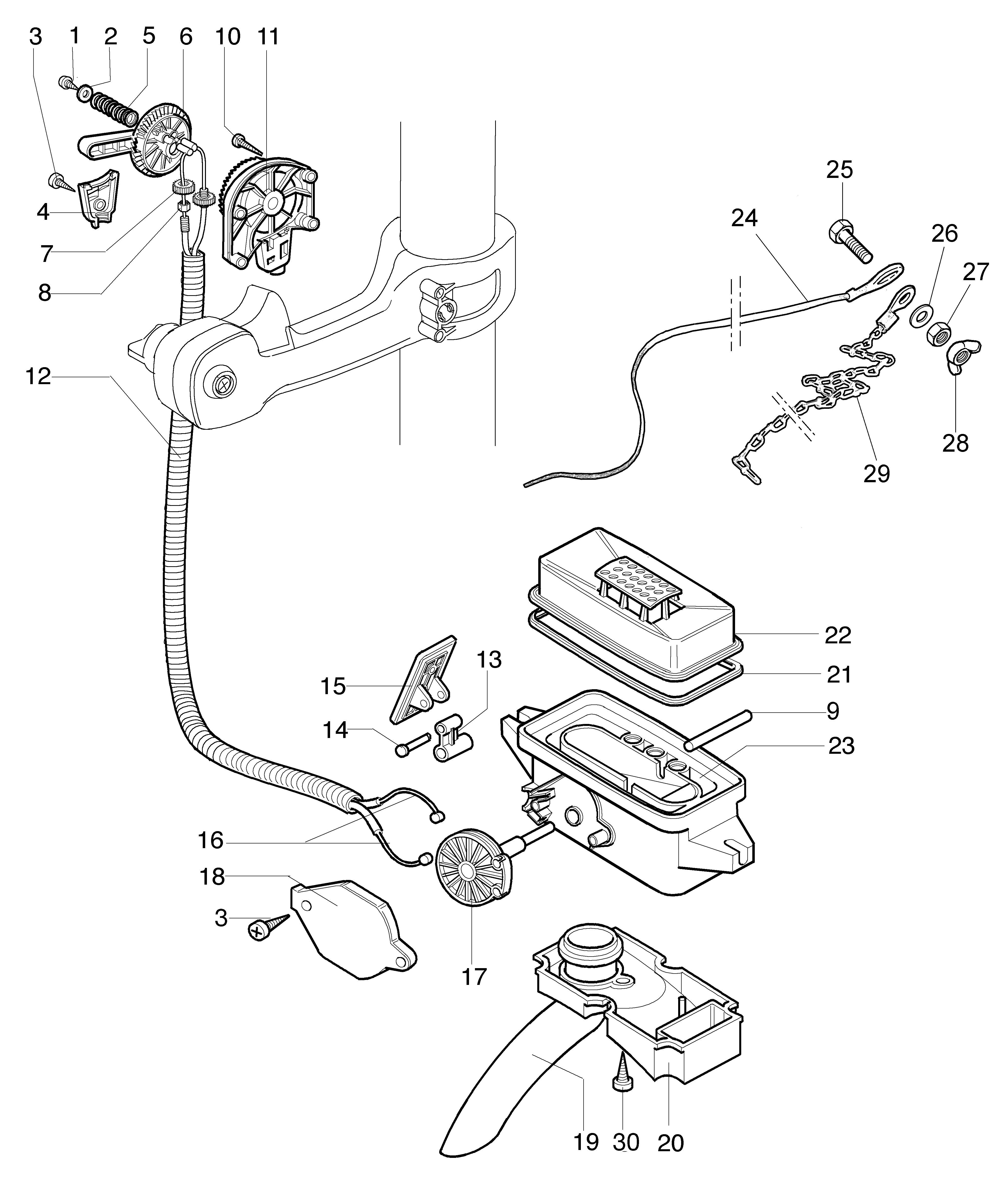 3 1 2 5 6 10 11

4

7

8

12

25

24

26

27

28

29

22

21

9

23

15

13

14

16

18

3

17

19 30 20