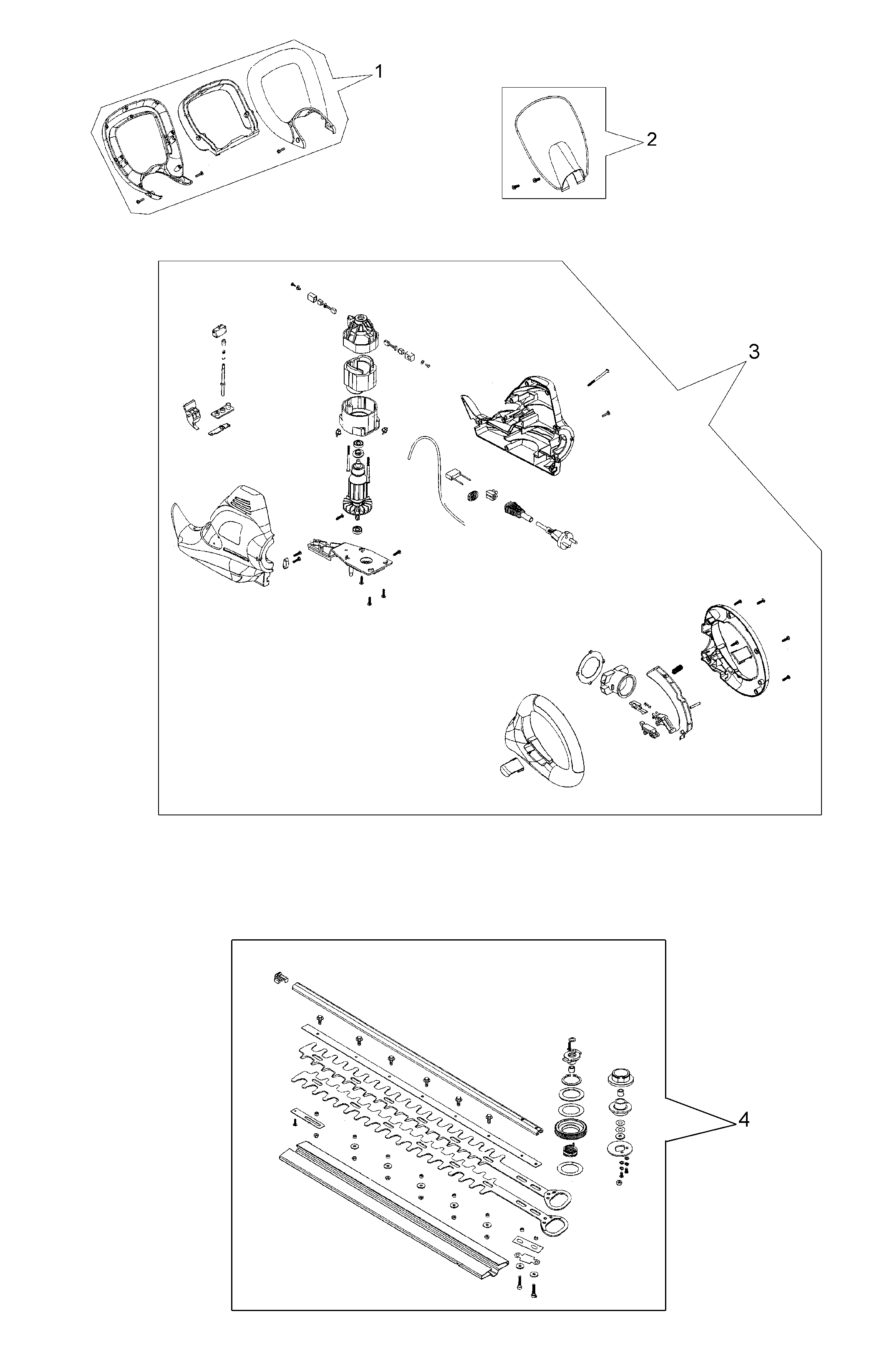 1

2

3

4