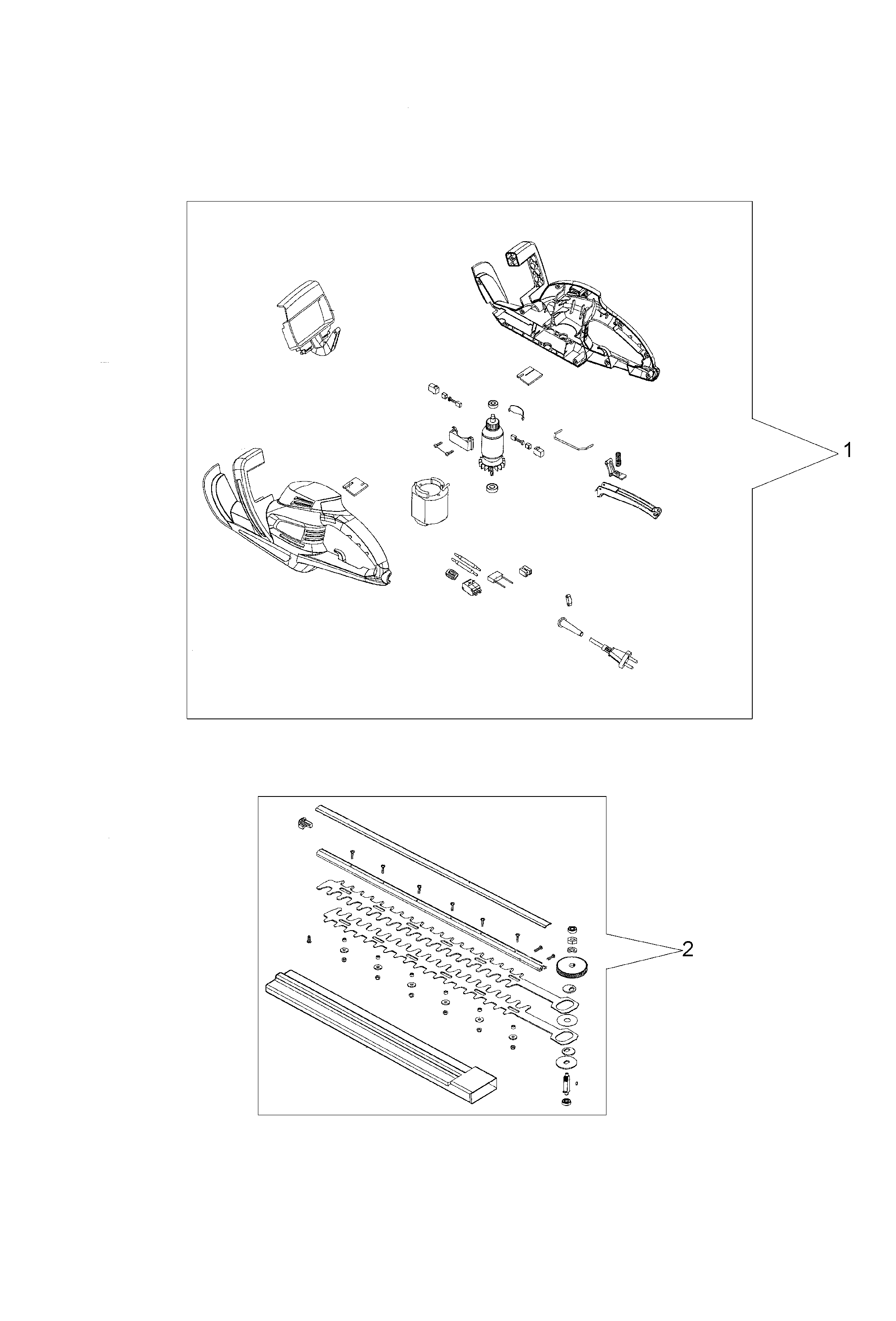 1

2