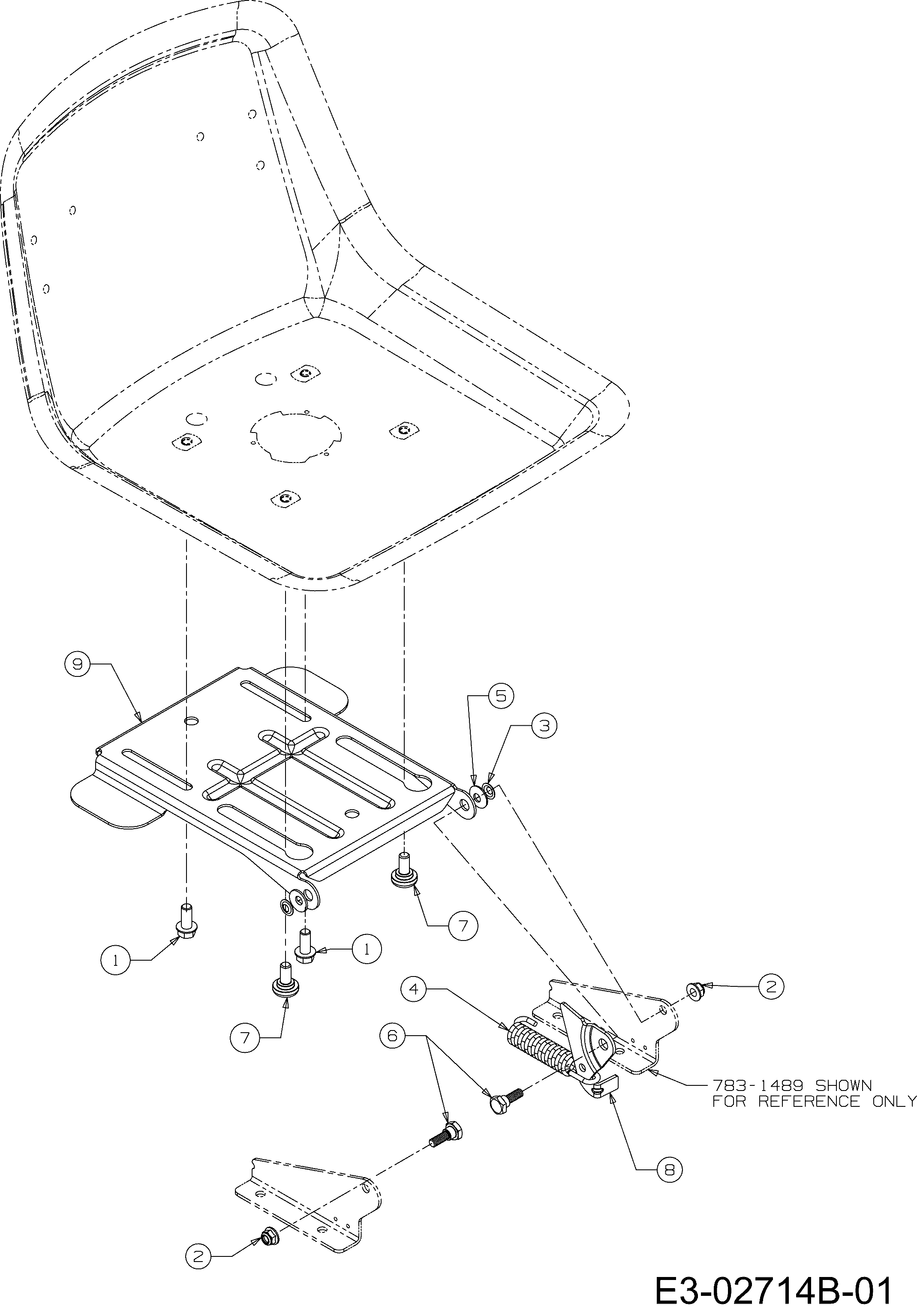 9

5

3

7

1

1

7

4

2

6

783-1489 SHOWN FOR REFERENCE ONLY

8

2

E3-02714B-01