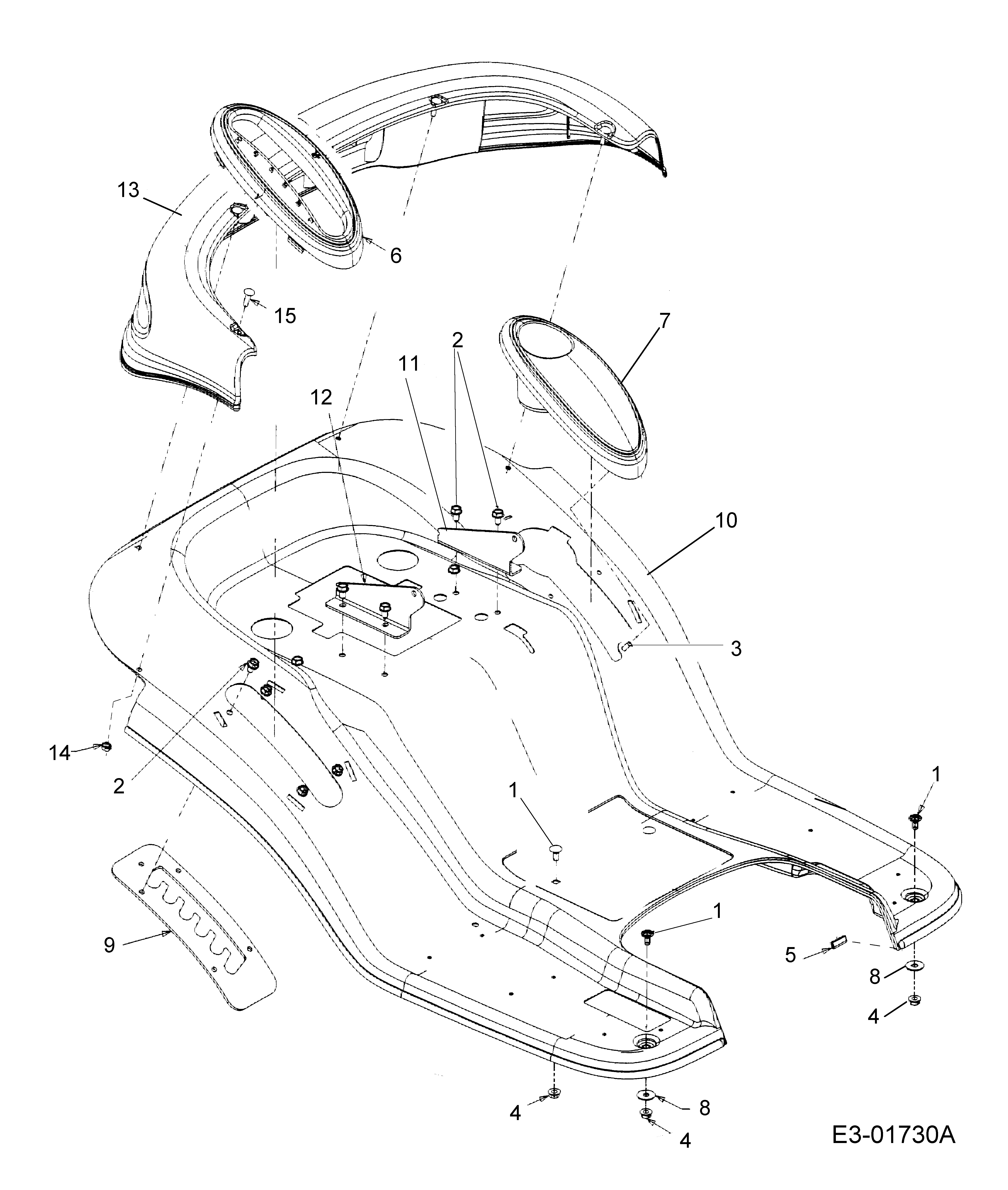 13
6
15
7
2
11
12
10
3
14
2
1
1
1
9
5
8
4
4
8
4
E3-01730A