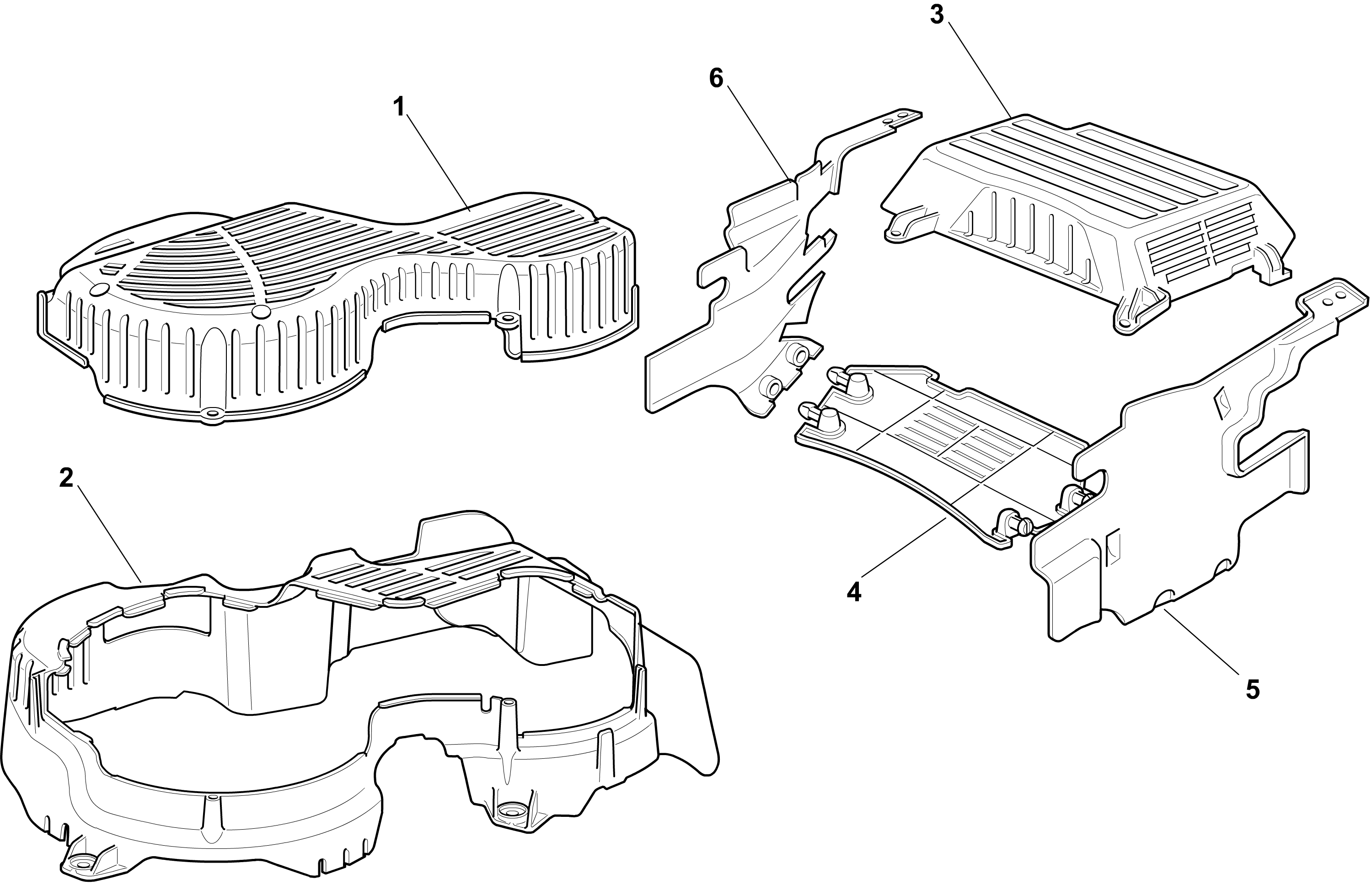 3
6
1
2
4
5