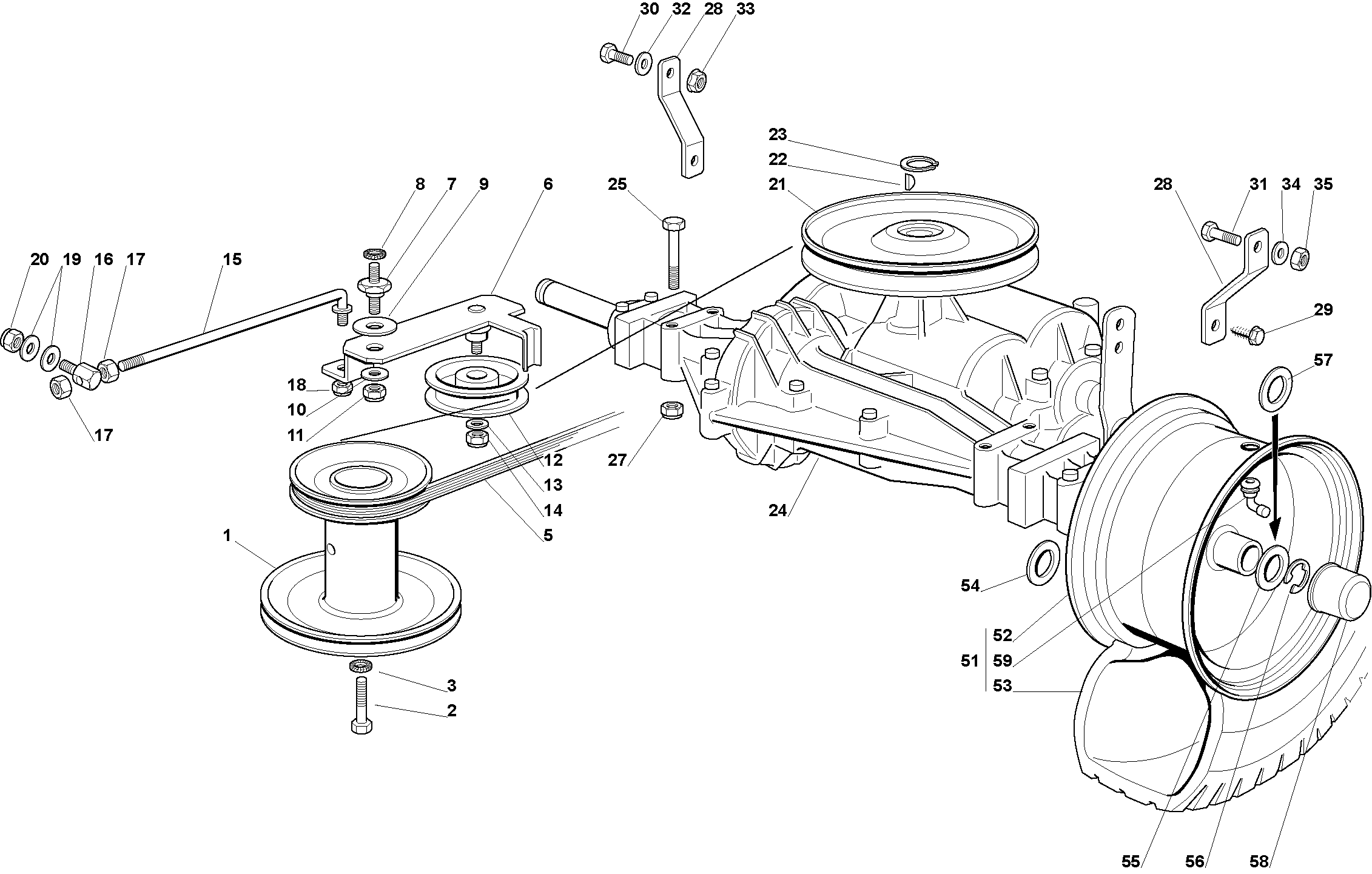 30 32 28 33

23
22
21

8 7 9 6 25 28 31 34 35

20 19 16 17 15

29

57

18
10
11
17

12
13
14
5

27

24

1

54

52
51 59
53

3
2

55 56 58