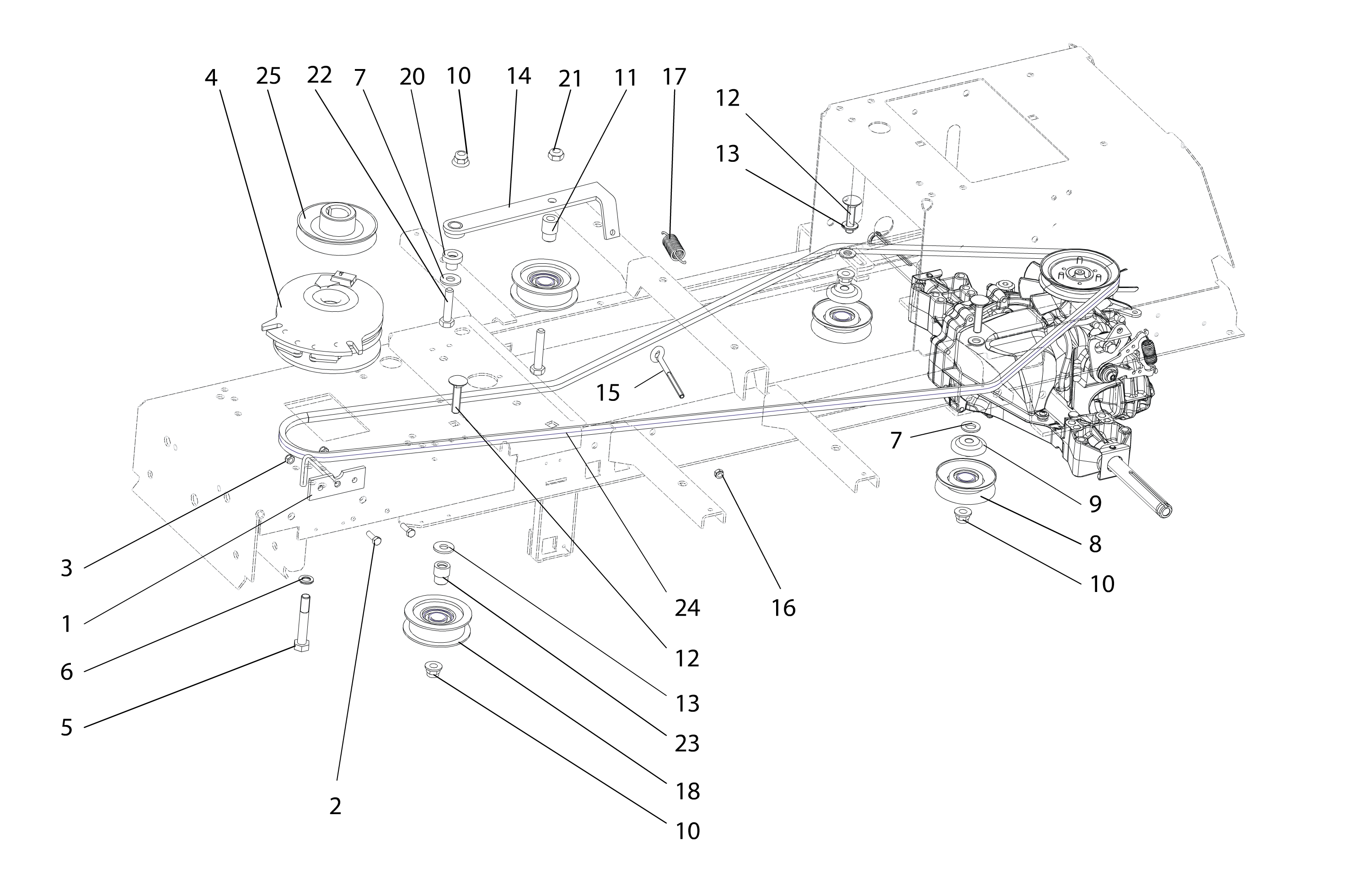 4 25 22 7 20 10 14 21 11 17 12 13

15

7
9
8
10

3
1
6
5
2

24 16
12
13
23
18
10