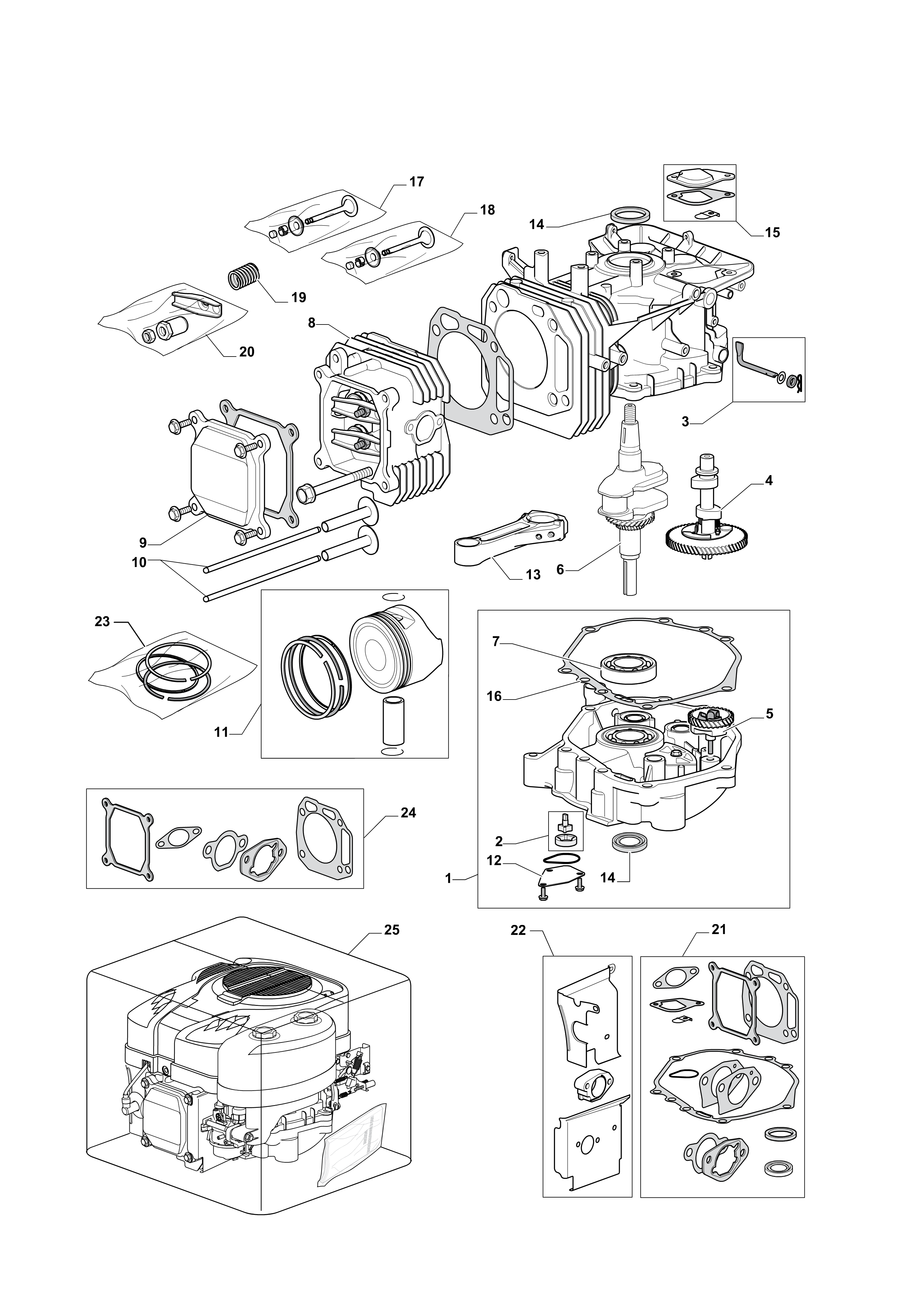 17
18
14
15
19
20
8
3
4
9
10
13
6
23
7
16
5
11
24
2
12
14
1
25
22
21