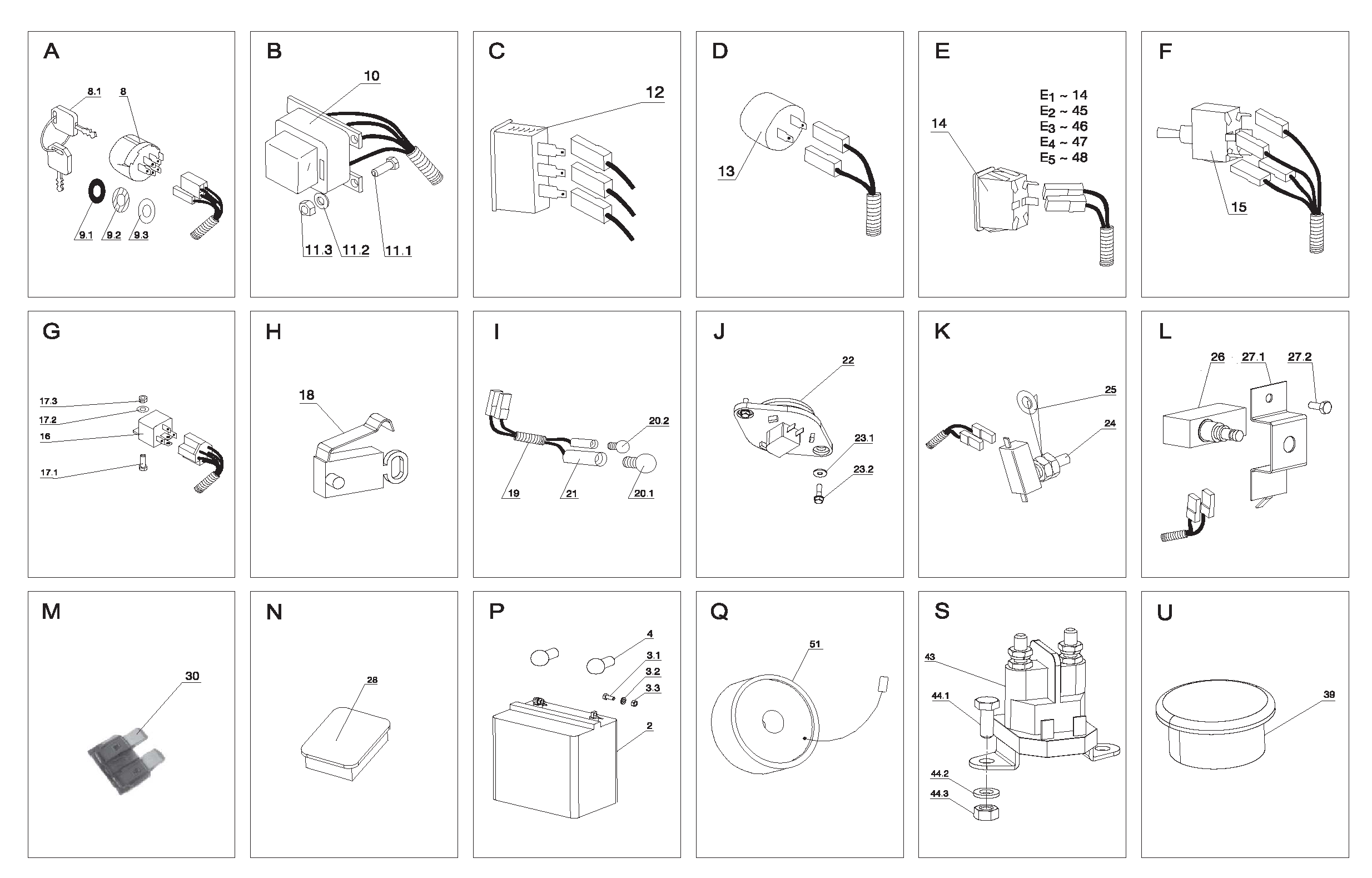 A
8.1
8
9.1
9.2
9.3

B
10
11.3
11.2
11.1

C
12

D
13

E
$E_1 \sim 14$
$E_2 \sim 45$
$E_3 \sim 46$
$E_4 \sim 47$
$E_5 \sim 48$
14

F
15

G
17.3
17.2
16
17.1

H
18

I
20.2
19
21
20.1

J
22
23.1
23.2

K
25
24

L
26
27.1
27.2

M
30

N
28

P
4
3.1
3.2
3.3
2

Q
51

S
43
44.1
44.2
44.3

U
39