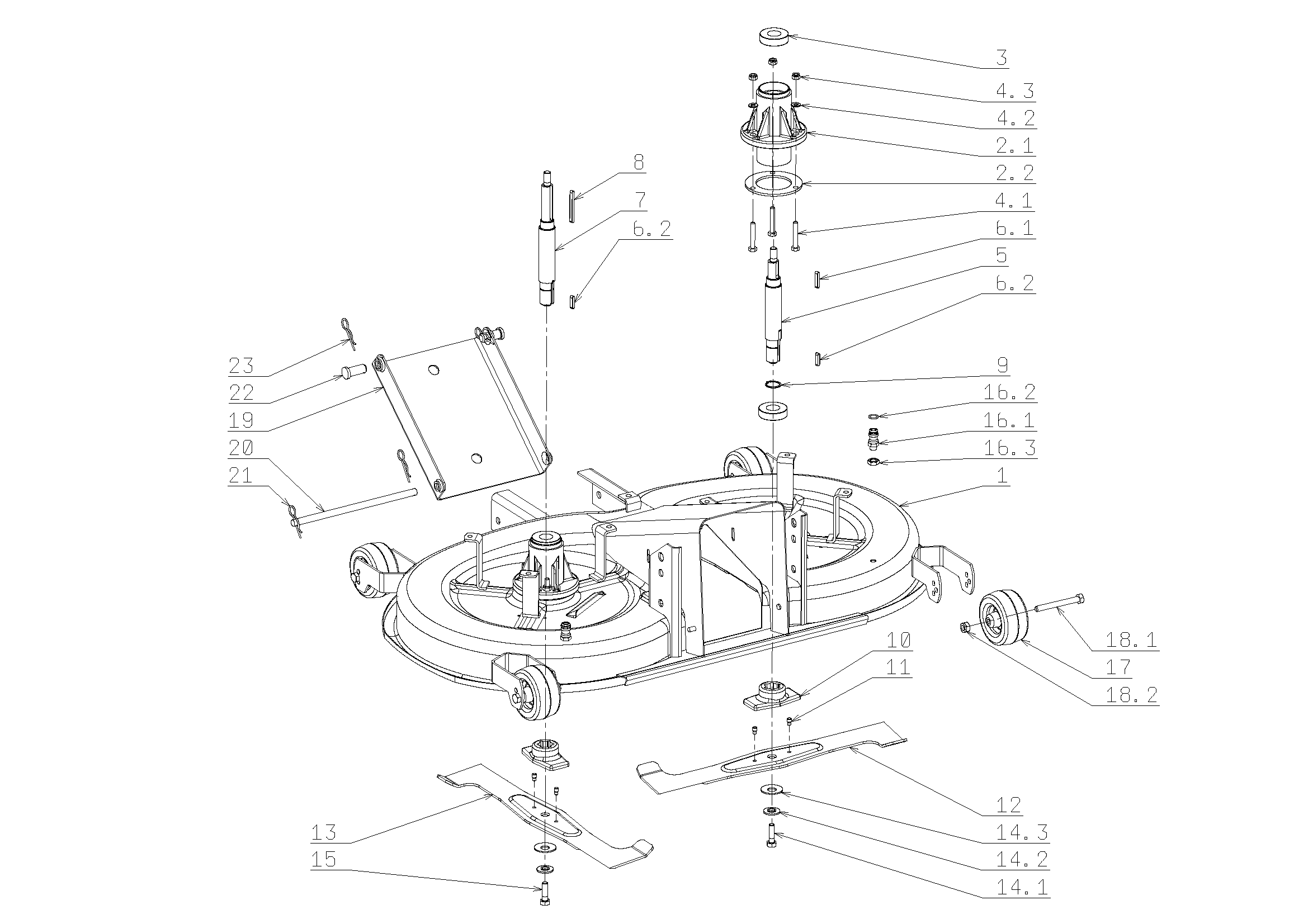 3
4.3
4.2
2.1
2.2
4.1
6.1
5
6.2
8
7
6.2
23
22
19
20
21
9
16.2
16.1
16.3
1
18.1
17
18.2
10
11
12
14.3
14.2
14.1
13
15