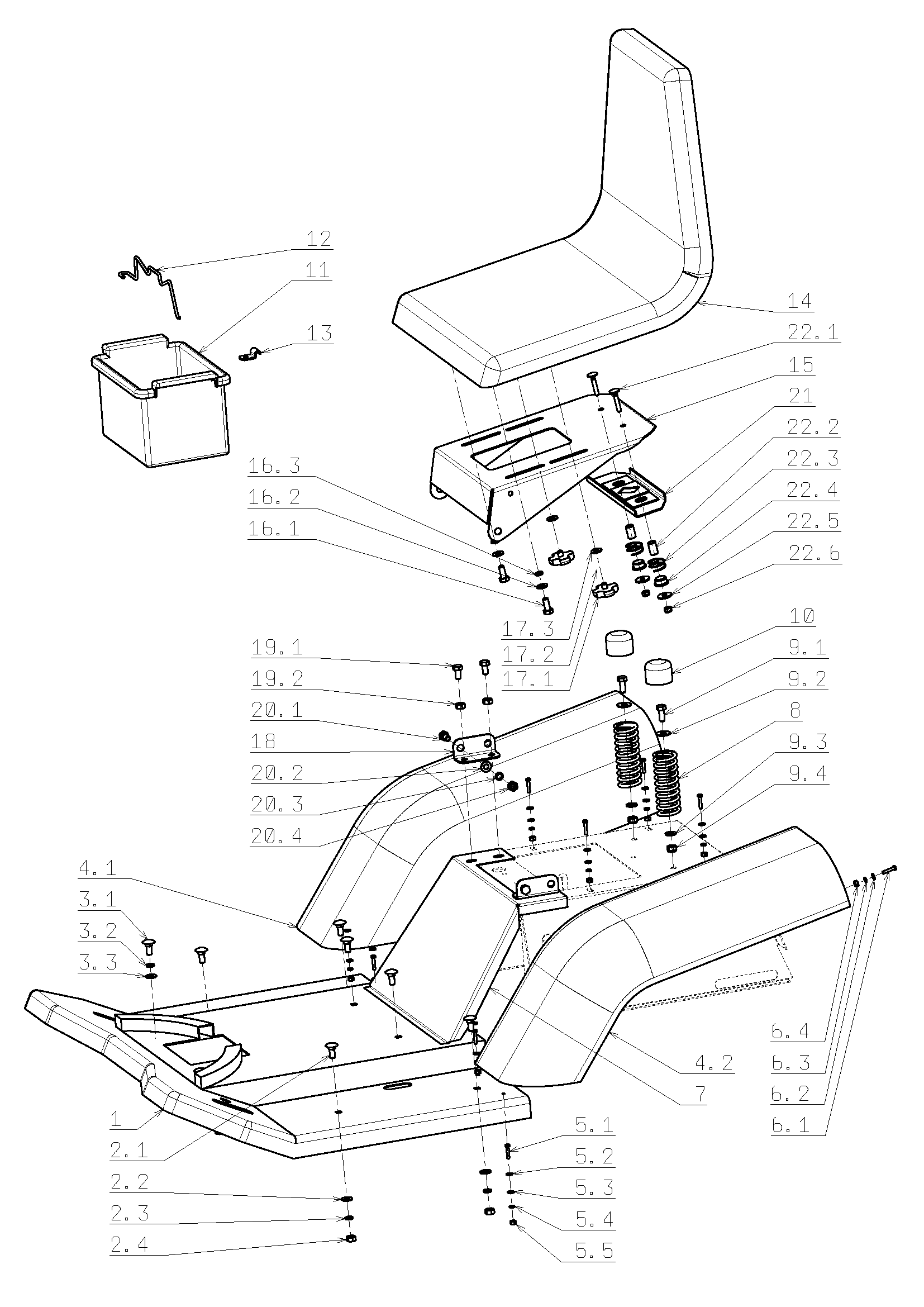 12
11
13
14
22.1
15
21
22.2
22.3
22.4
22.5
22.6
16.3
16.2
16.1
17.3
17.2
17.1
10
9.1
9.2
8
9.3
9.4
19.1
19.2
20.1
18
20.2
20.3
20.4
4.1
3.1
3.2
3.3
6.4
6.3
6.2
6.1
4.2
7
1
2.1
2.2
2.3
2.4
5.1
5.2
5.3
5.4
5.5