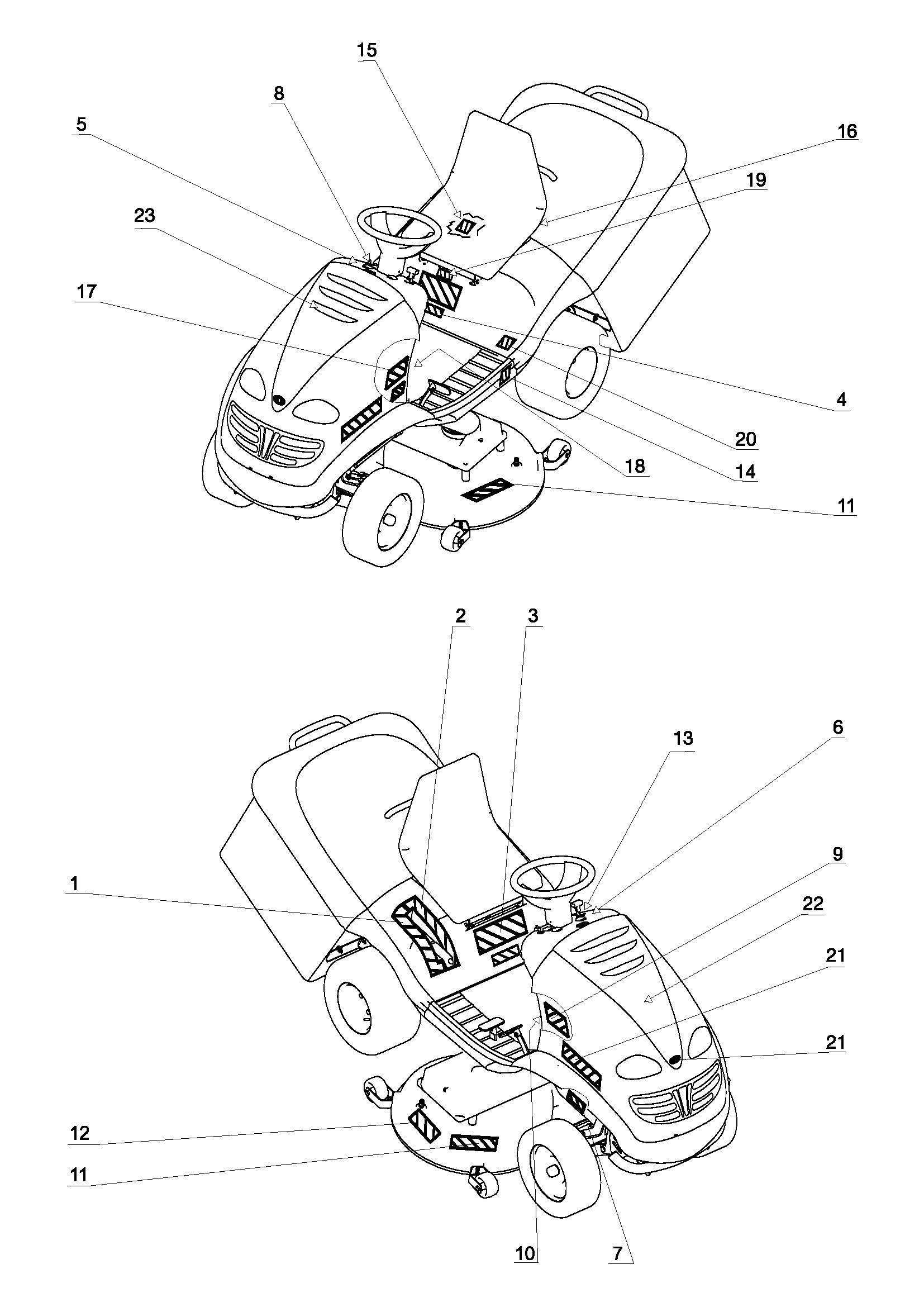 15
8
5
16
19
23
17
4
20
18
14
11

2
3
13
6
9
1
22
21
21
12
11
10
7