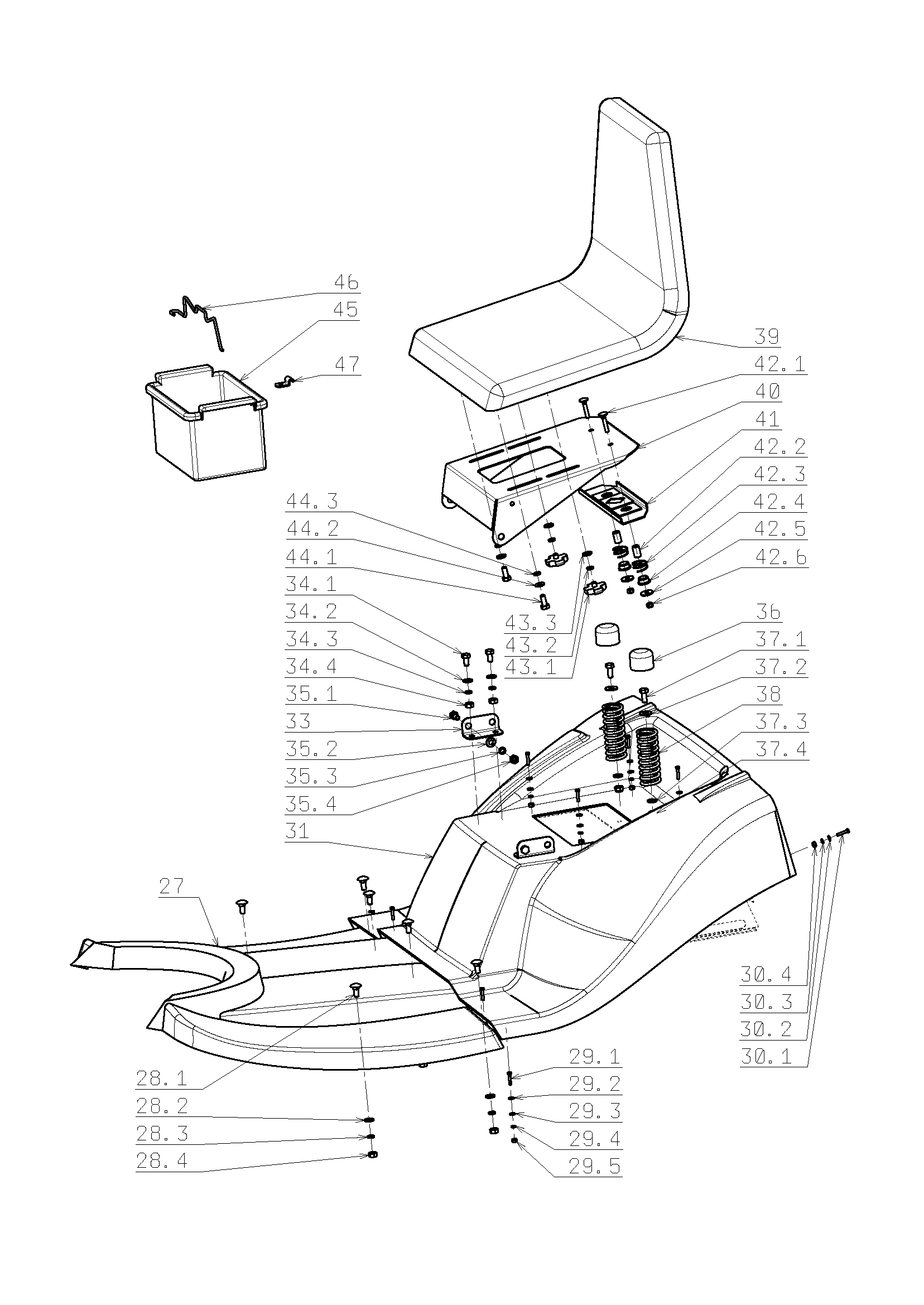 46
45
47
39
42.1
40
41
42.2
42.3
42.4
42.5
42.6
44.3
44.2
44.1
34.1
34.2
34.3
34.4
35.1
33
35.2
35.3
35.4
31
43.3
43.2
43.1
36
37.1
37.2
38
37.3
37.4
27
30.4
30.3
30.2
30.1
28.1
28.2
28.3
28.4
29.1
29.2
29.3
29.4
29.5