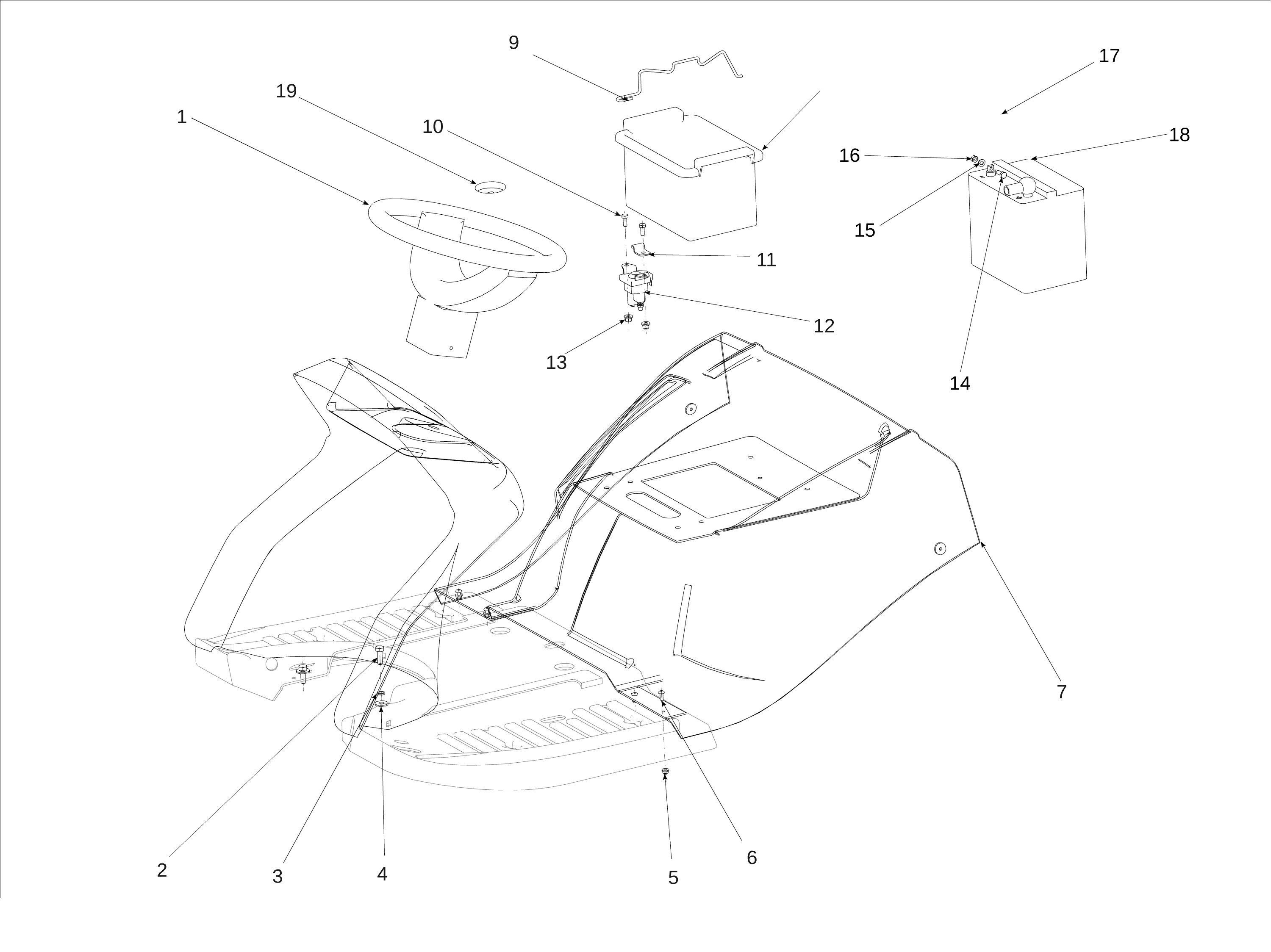 9
17
19
1
10
18
16
15
11
12
13
14
7
2
3
4
5
6