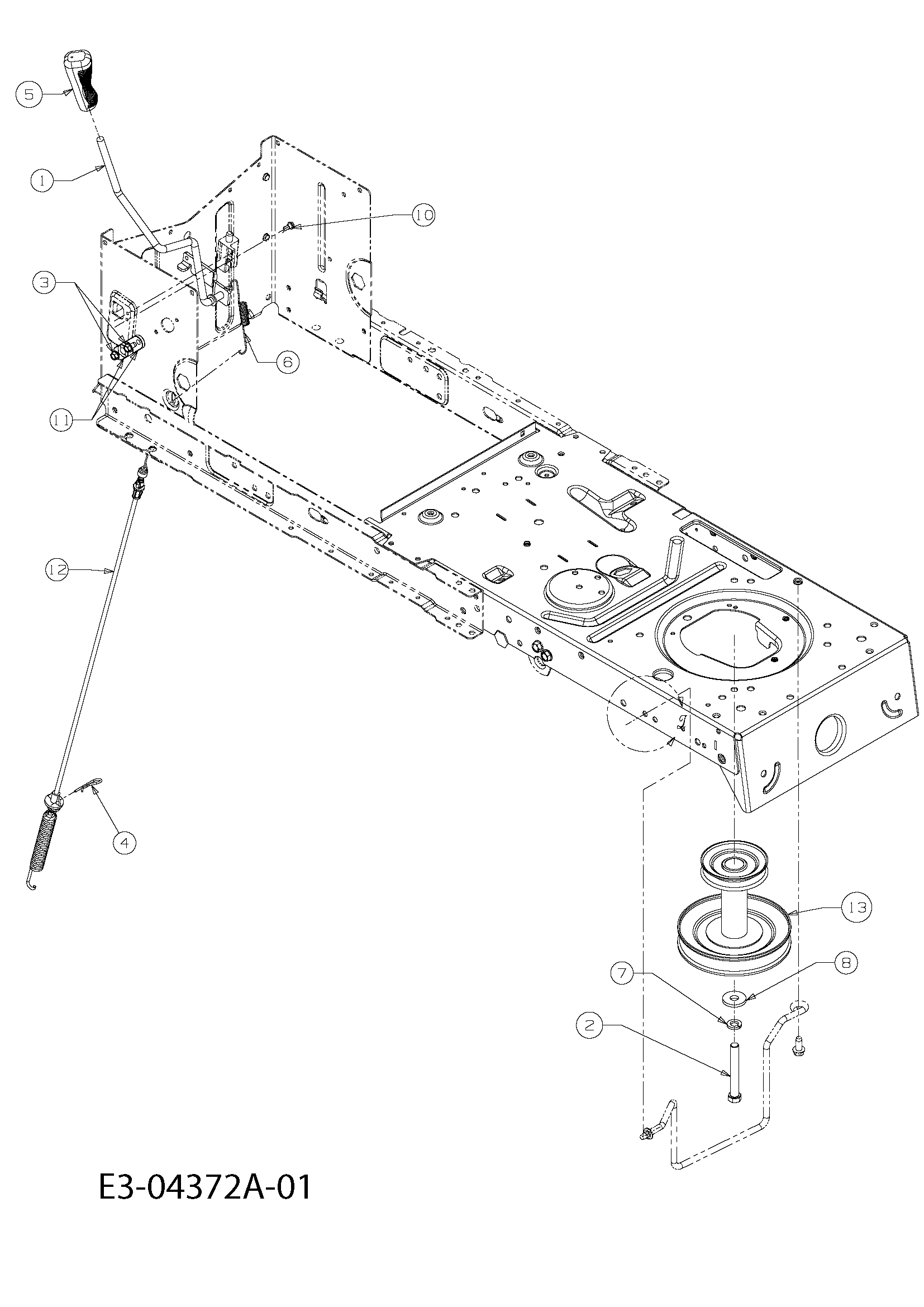 5
1
10
3
6
11
12
4
13
8
7
2
E3-04372A-01