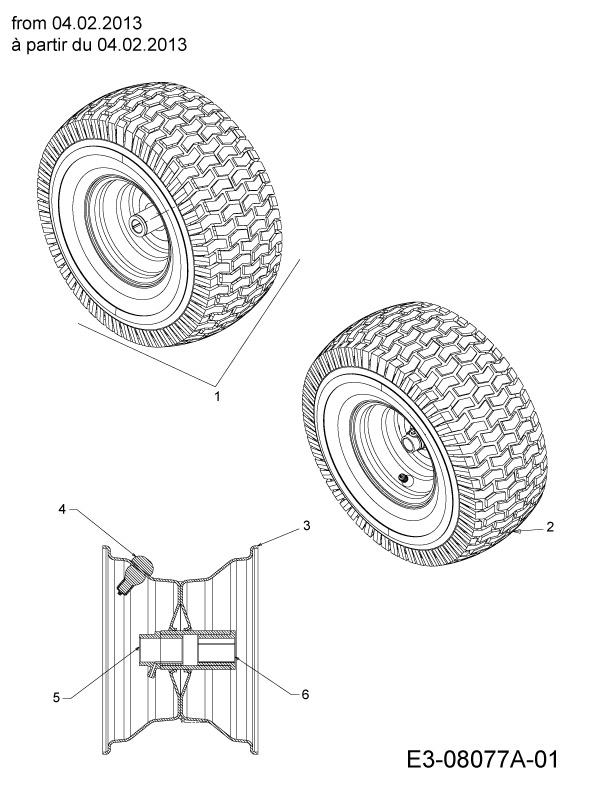 from 04.02.2013
à partir du 04.02.2013

1

2

4

3

5

6

E3-08077A-01