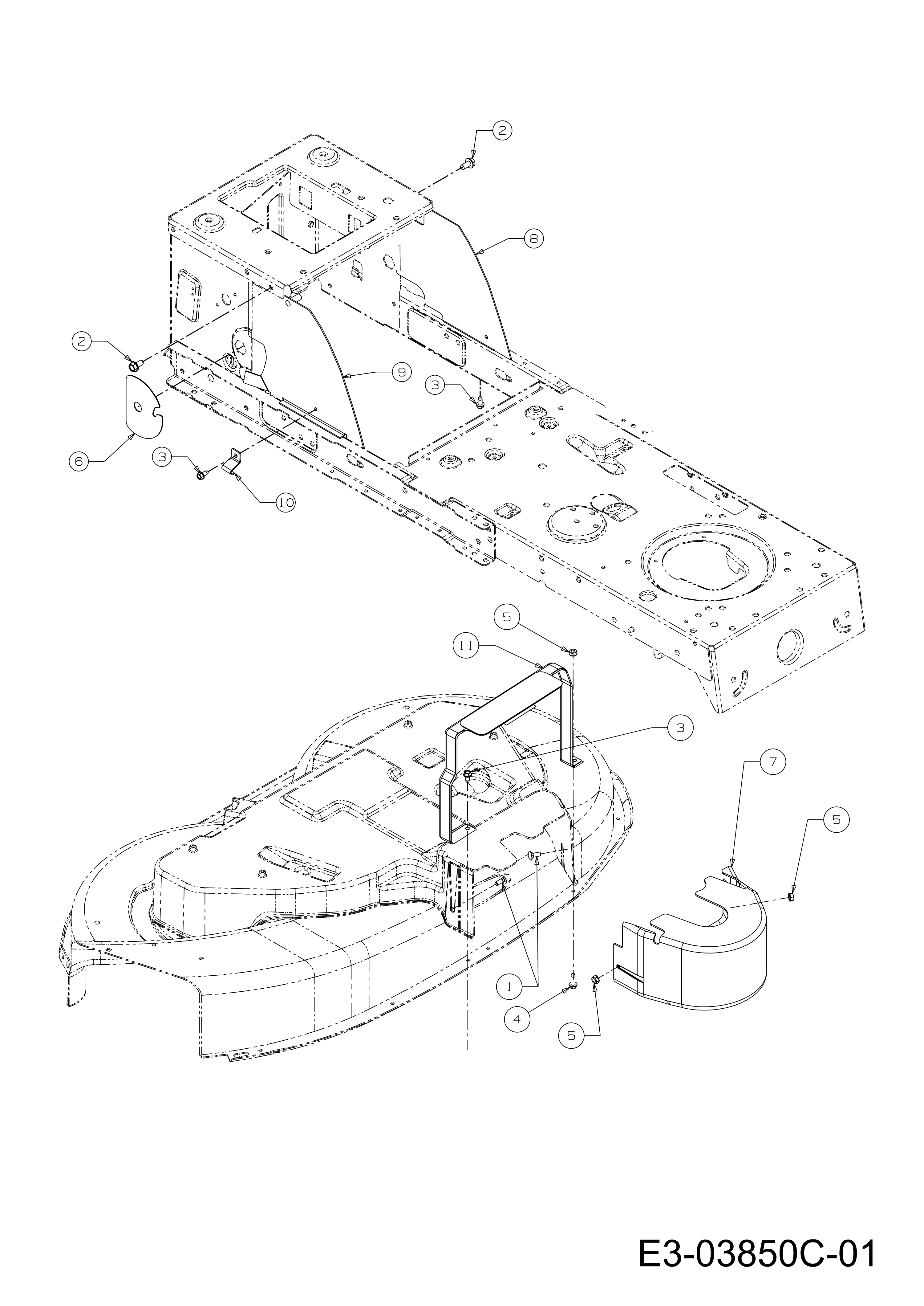 2
8
2
9
3
6
3
10
5
11
3
7
5
1
4
5
E3-03850C-01