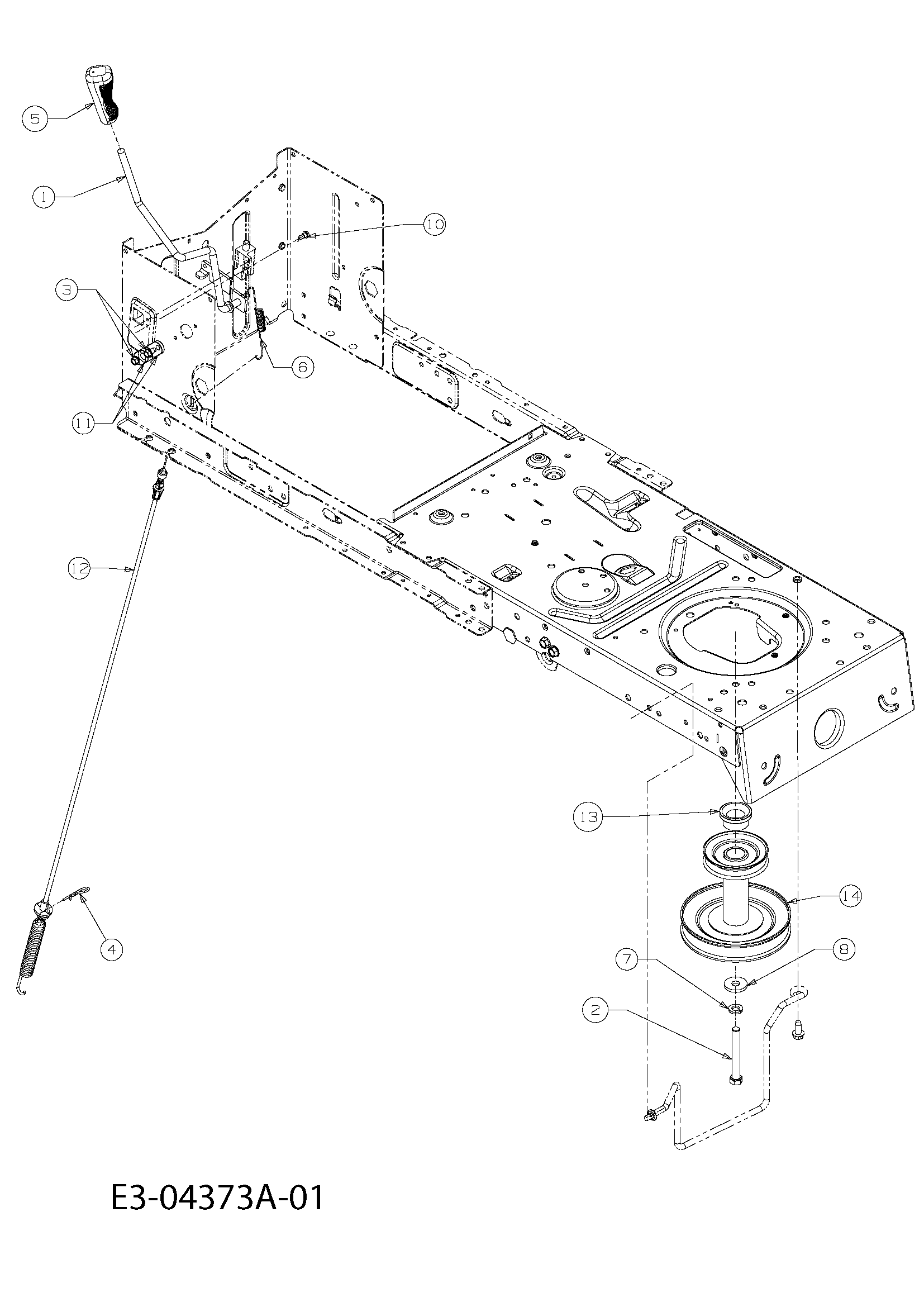 5

1

10

3

6

11

12

13

14

4

7

8

2

E3-04373A-01