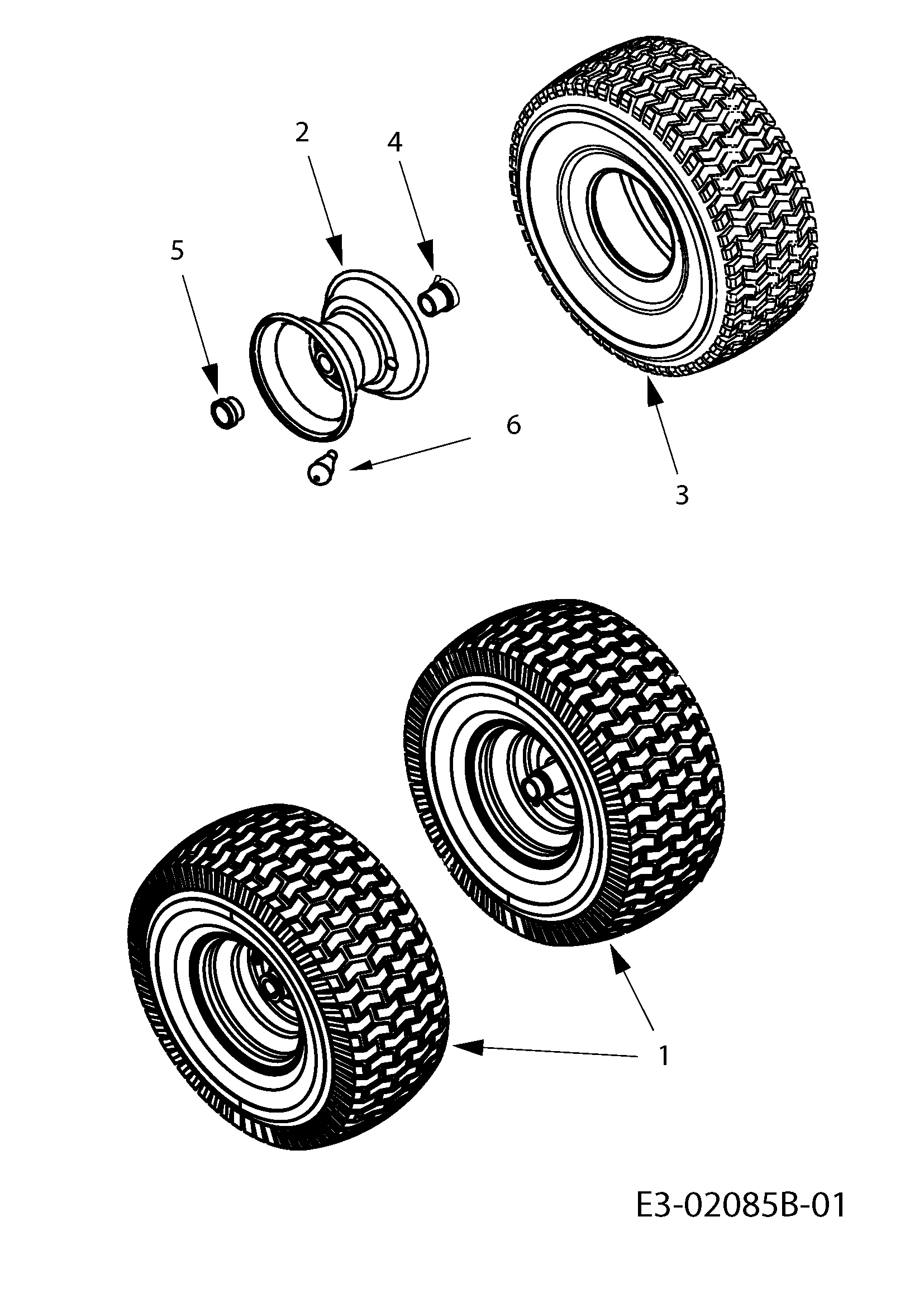 2
4
5
6
3
1
E3-02085B-01