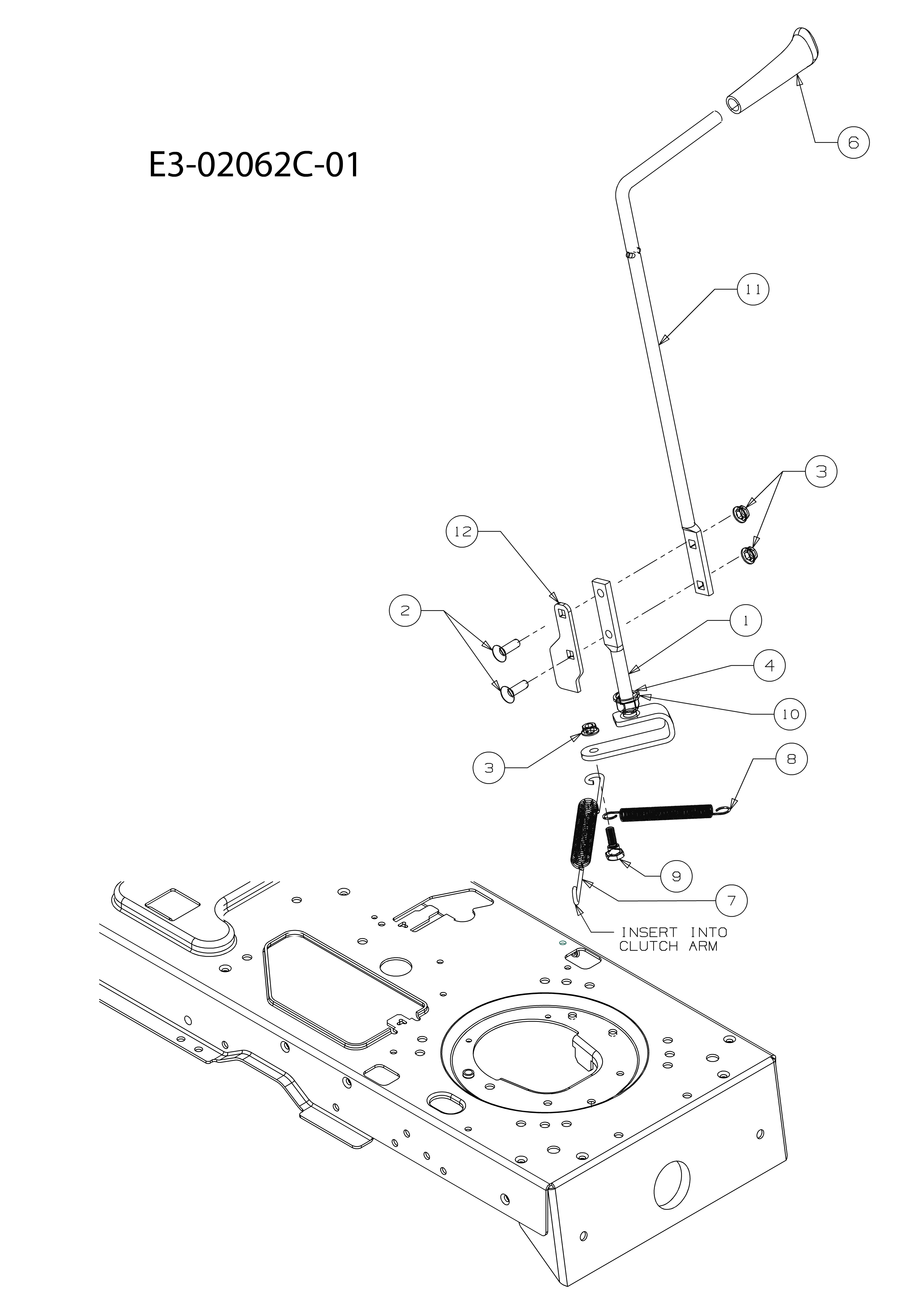 E3-02062C-01

6

11

3

12

2

1

4

10

3

8

9

7

INSERT INTO CLUTCH ARM