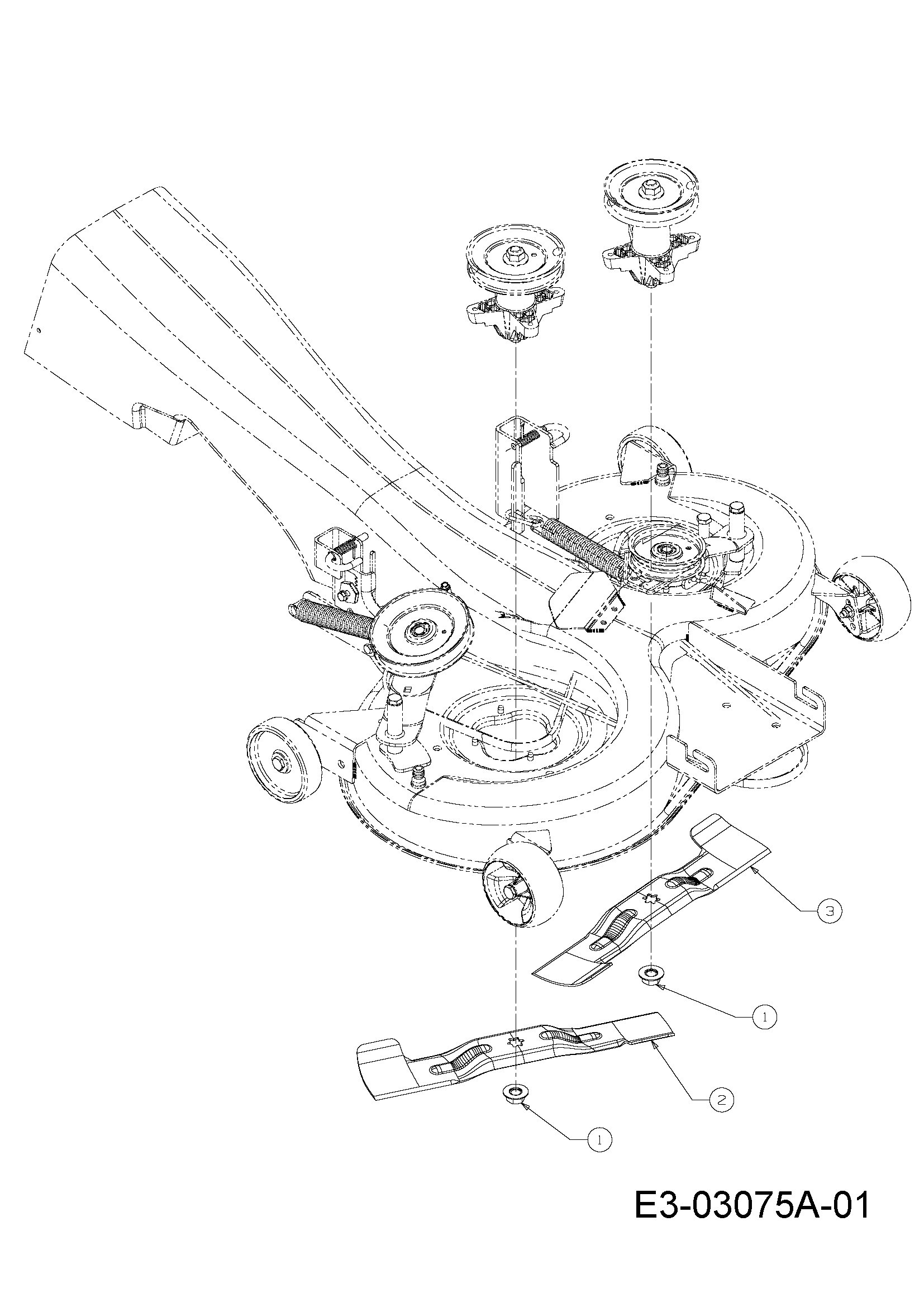 3

1

2

1

E3-03075A-01