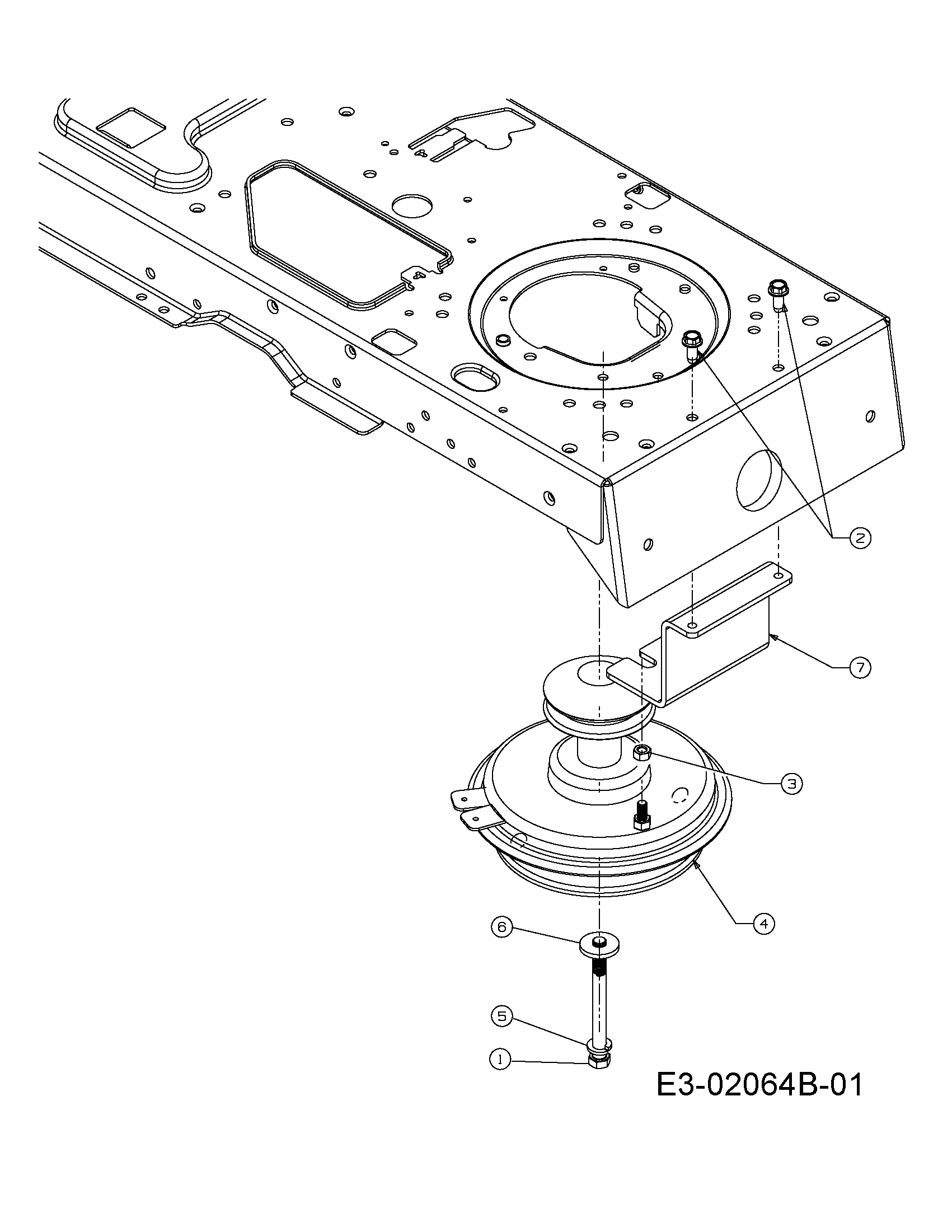 2

7

3

4

6

5

1

E3-02064B-01