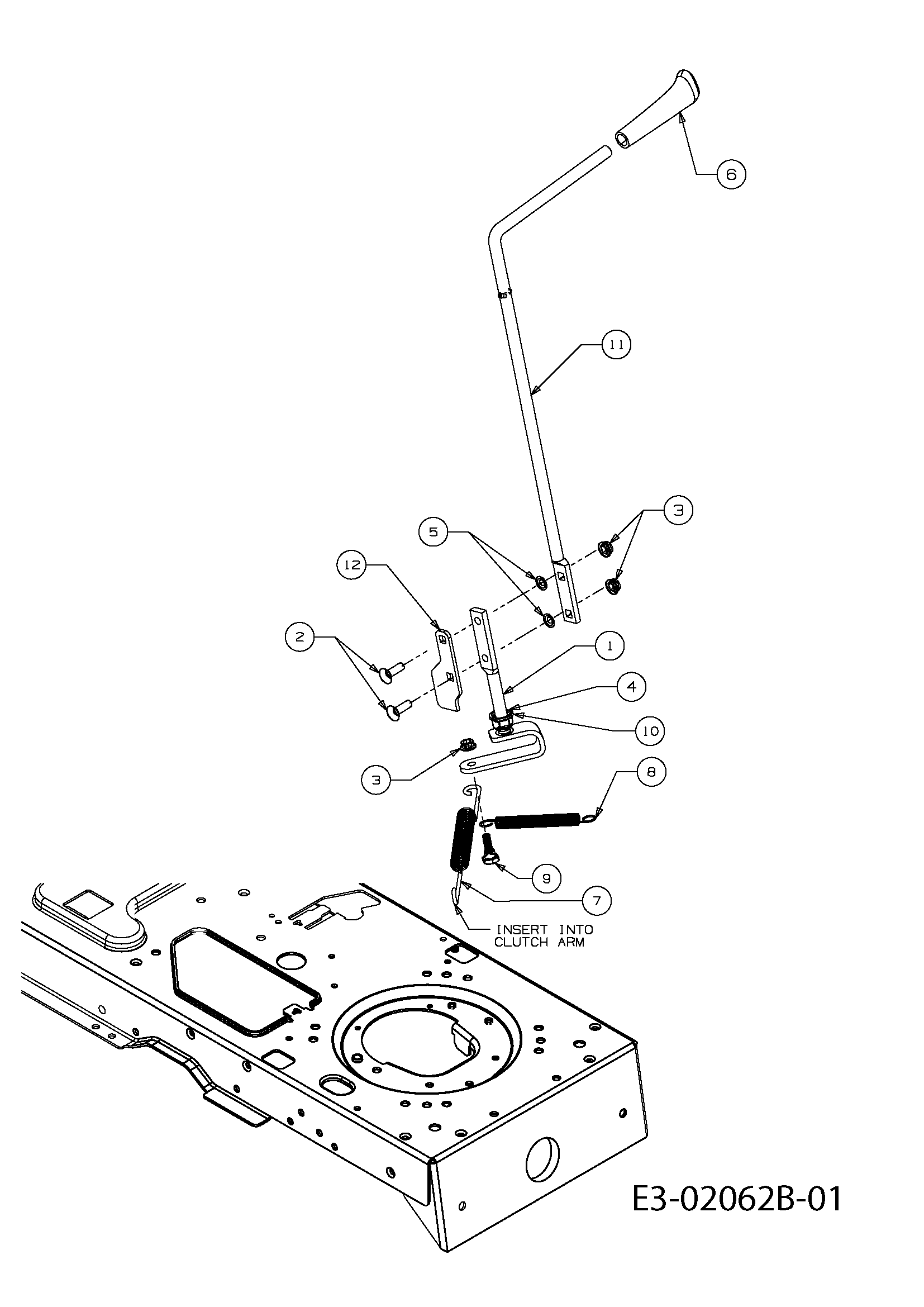 6

11

3

5

12

2

1

4

10

3

8

9

7

INSERT INTO CLUTCH ARM

E3-02062B-01