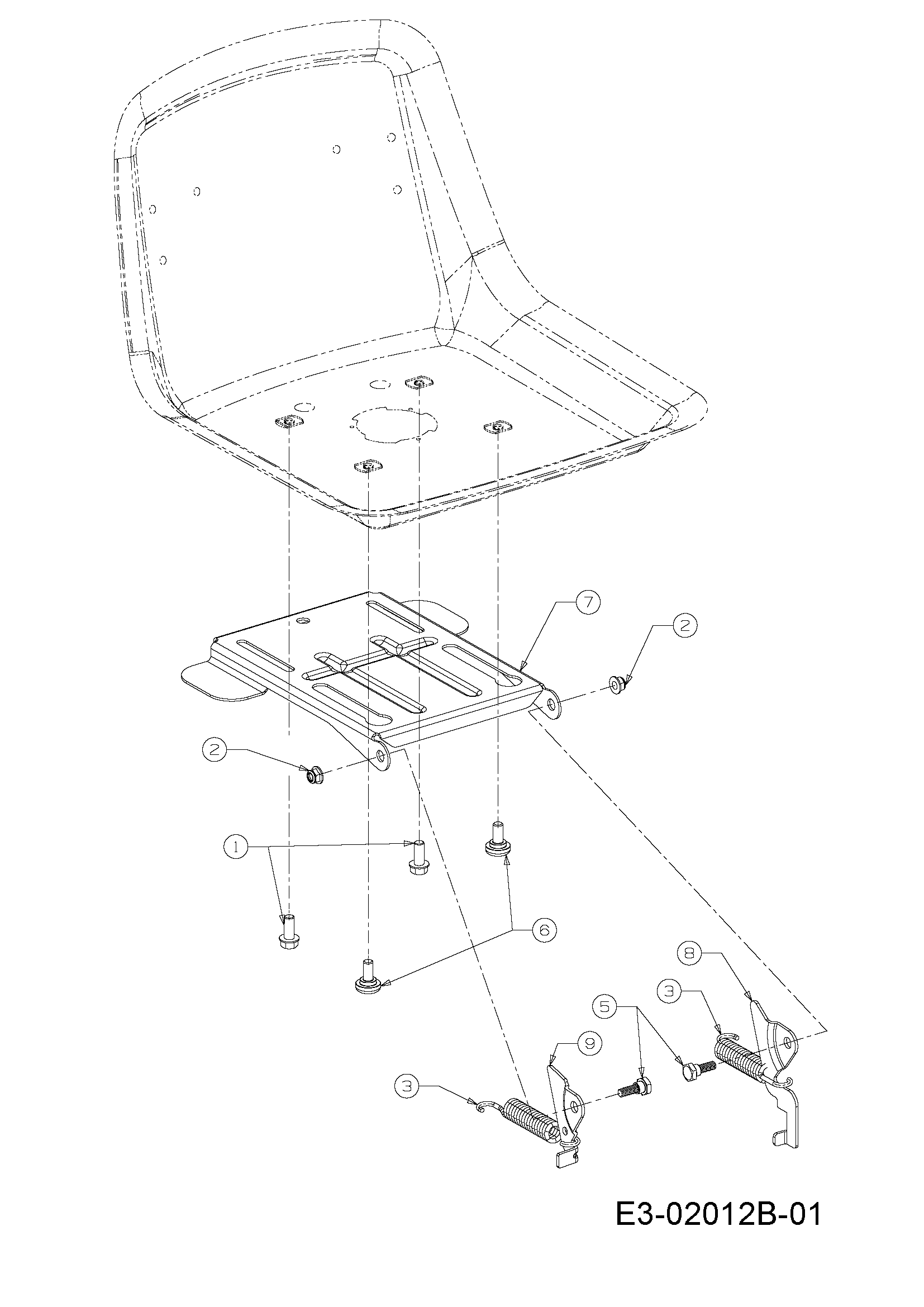 7
2
2
1
6
8
3
5
9
3
E3-02012B-01