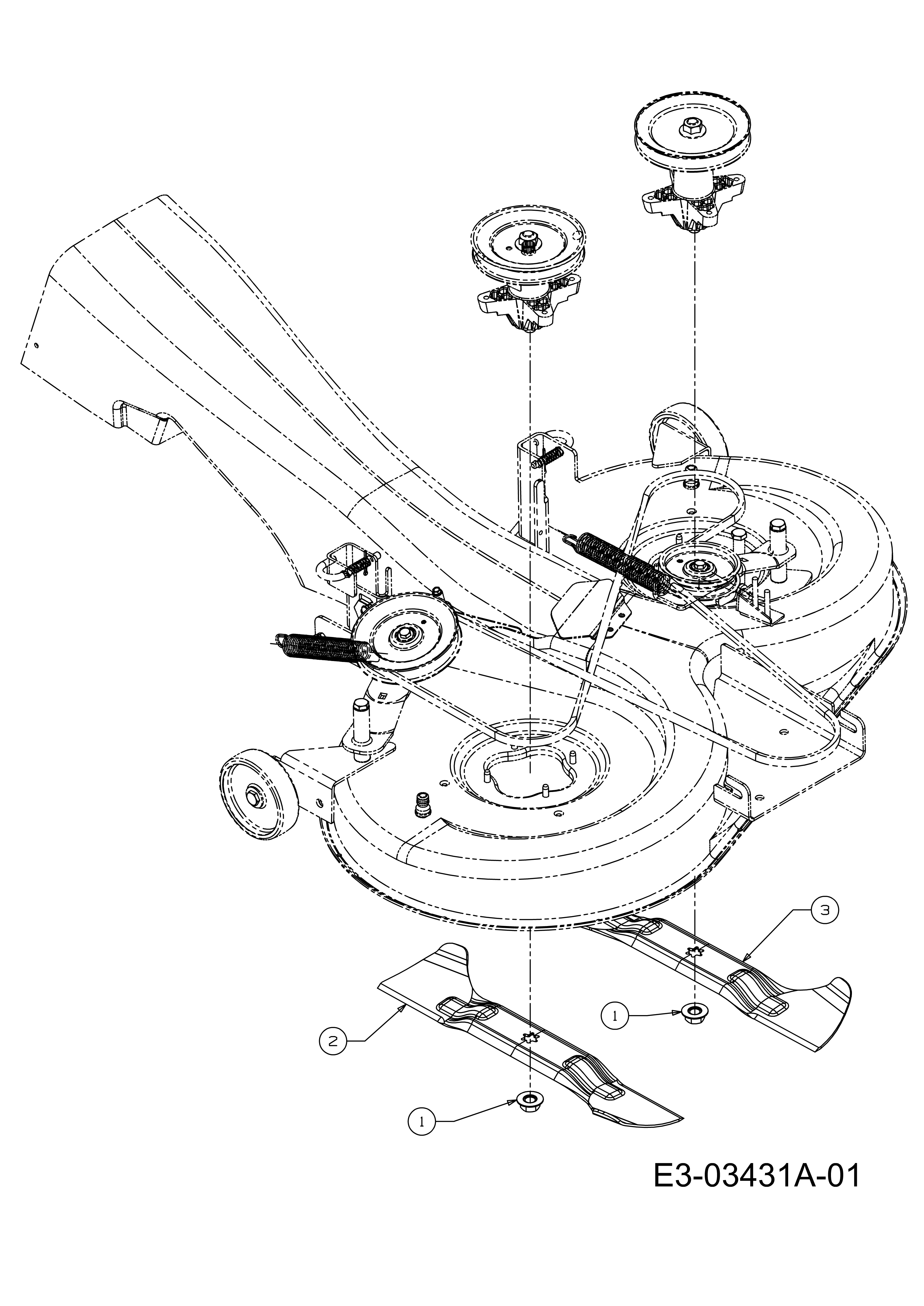 3

1

2

1

E3-03431A-01