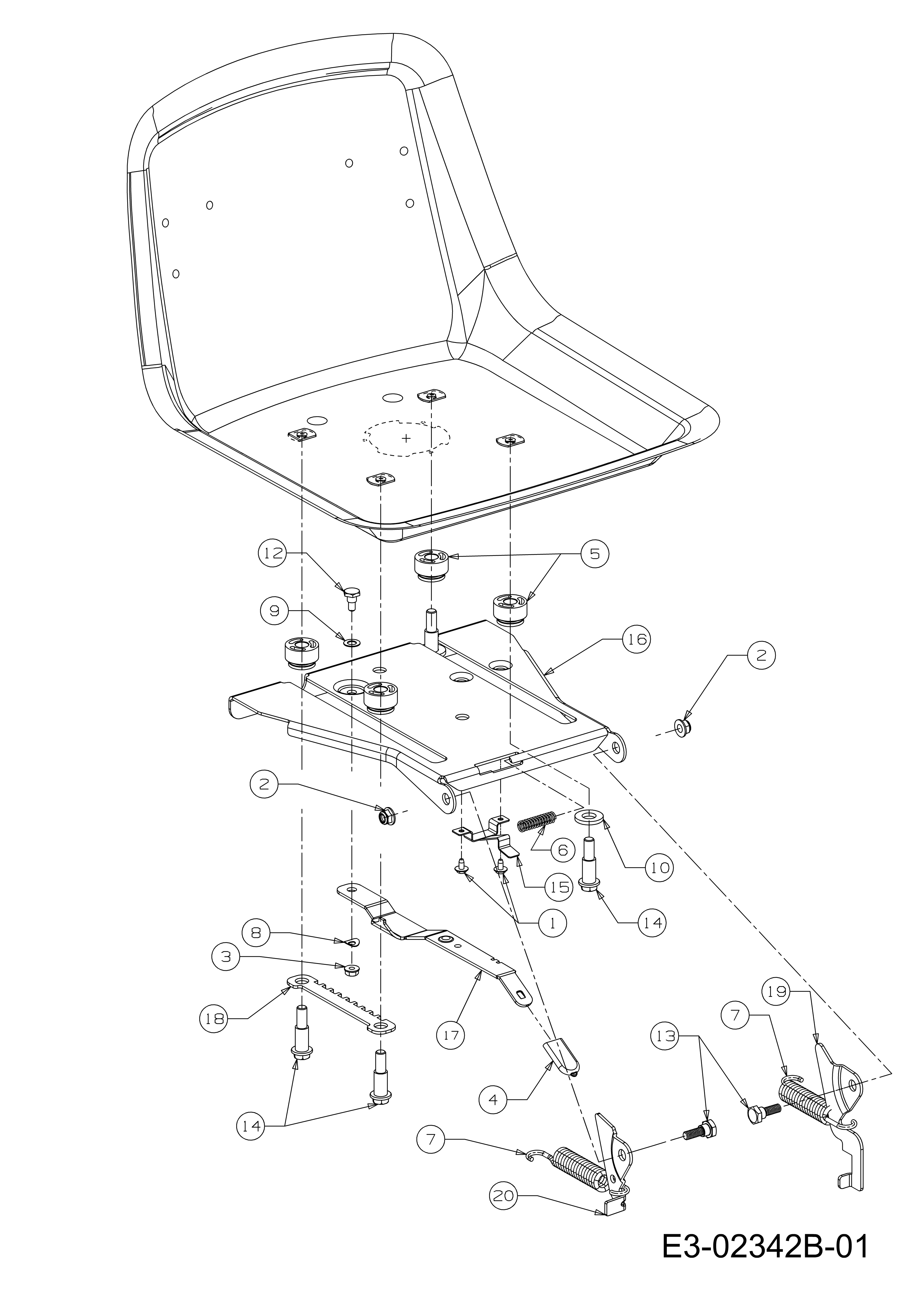 12
5
9
16
2
2
6
10
15
1
14
8
3
18
17
19
7
13
4
14
7
20
E3-02342B-01