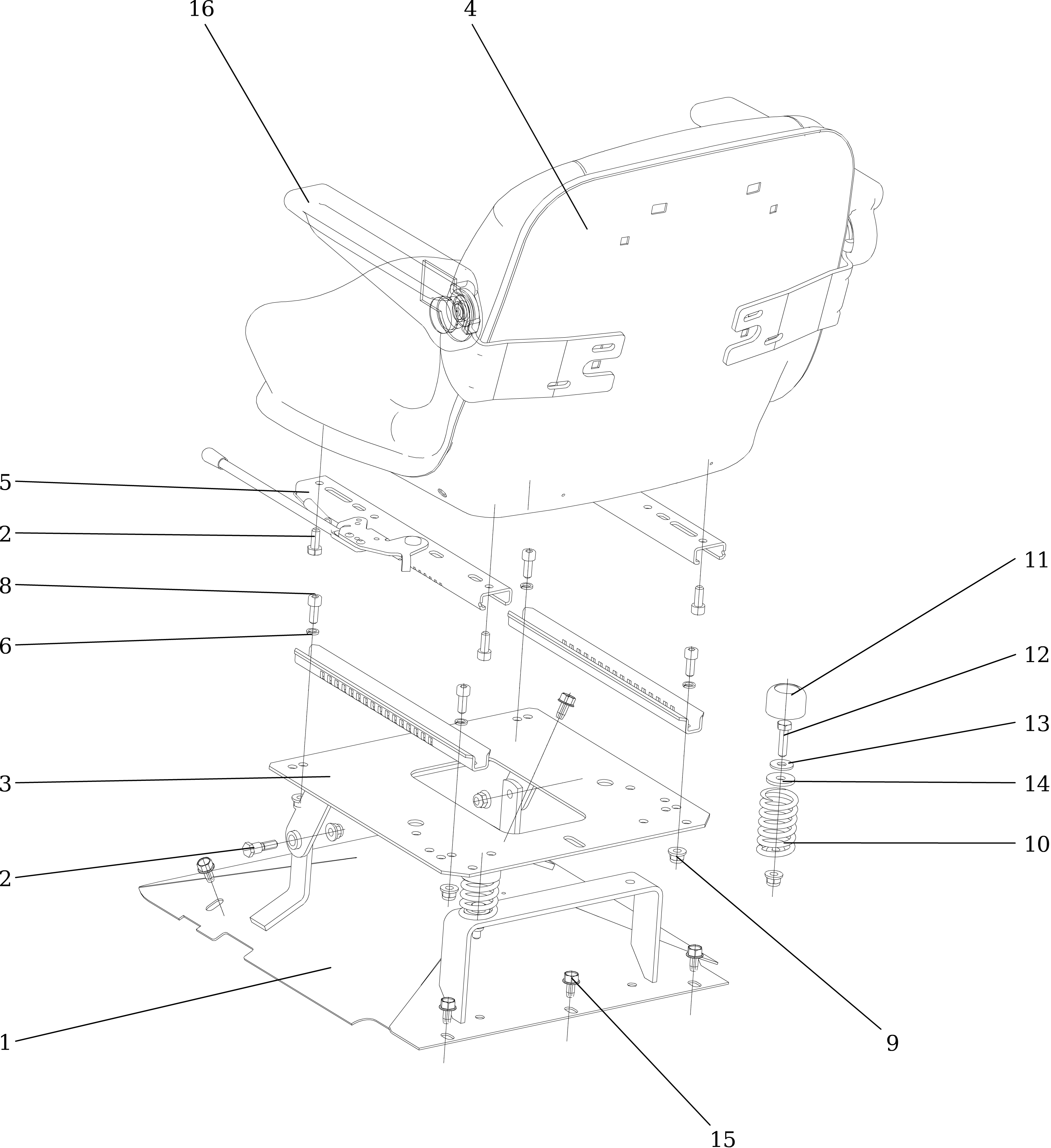 16
4
5
2
8
6
3
2
1
11
12
13
14
10
9
15