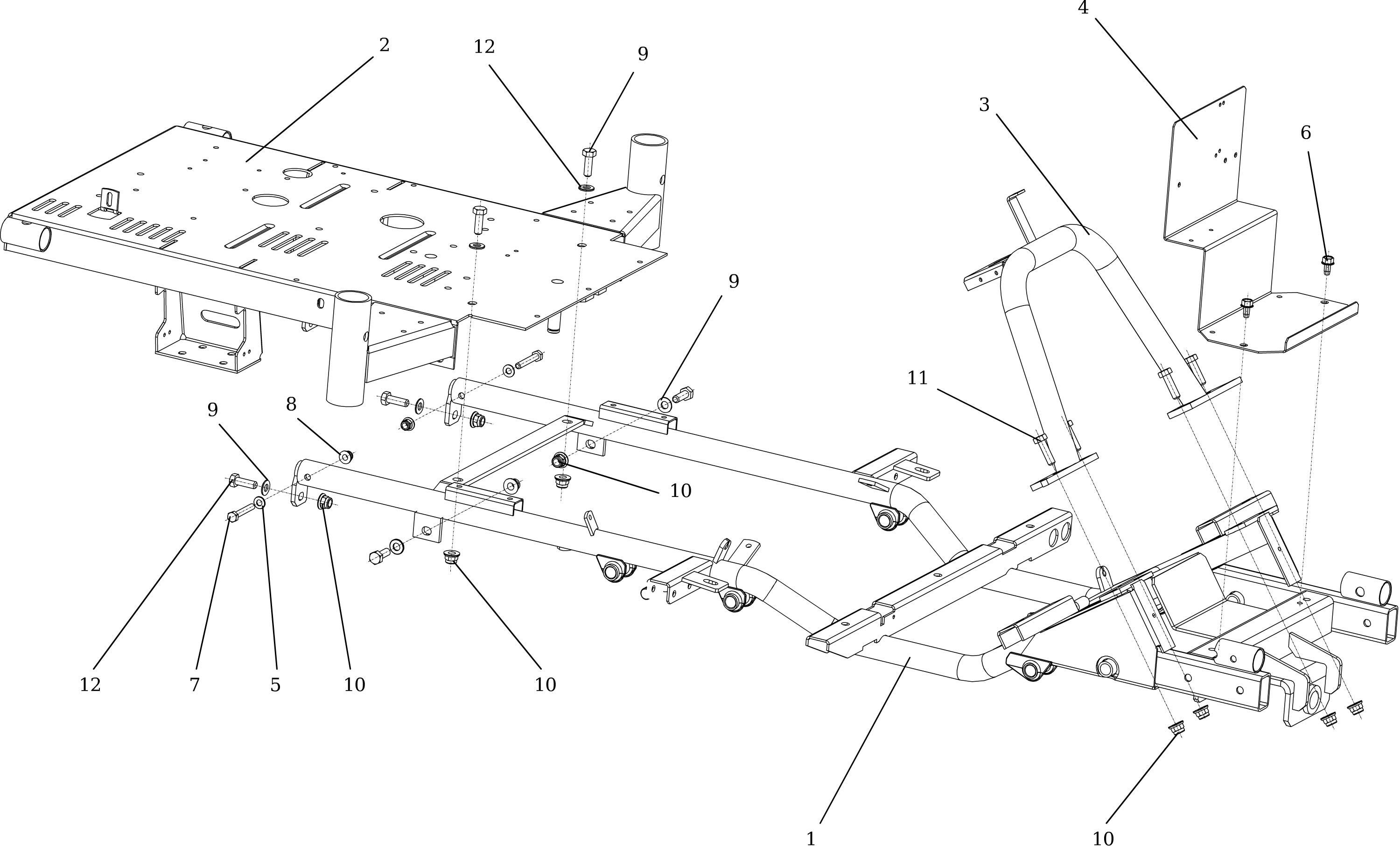 4
2
12
9
3
6
9
11
9
8
10
12
7
5
10
10
1
10