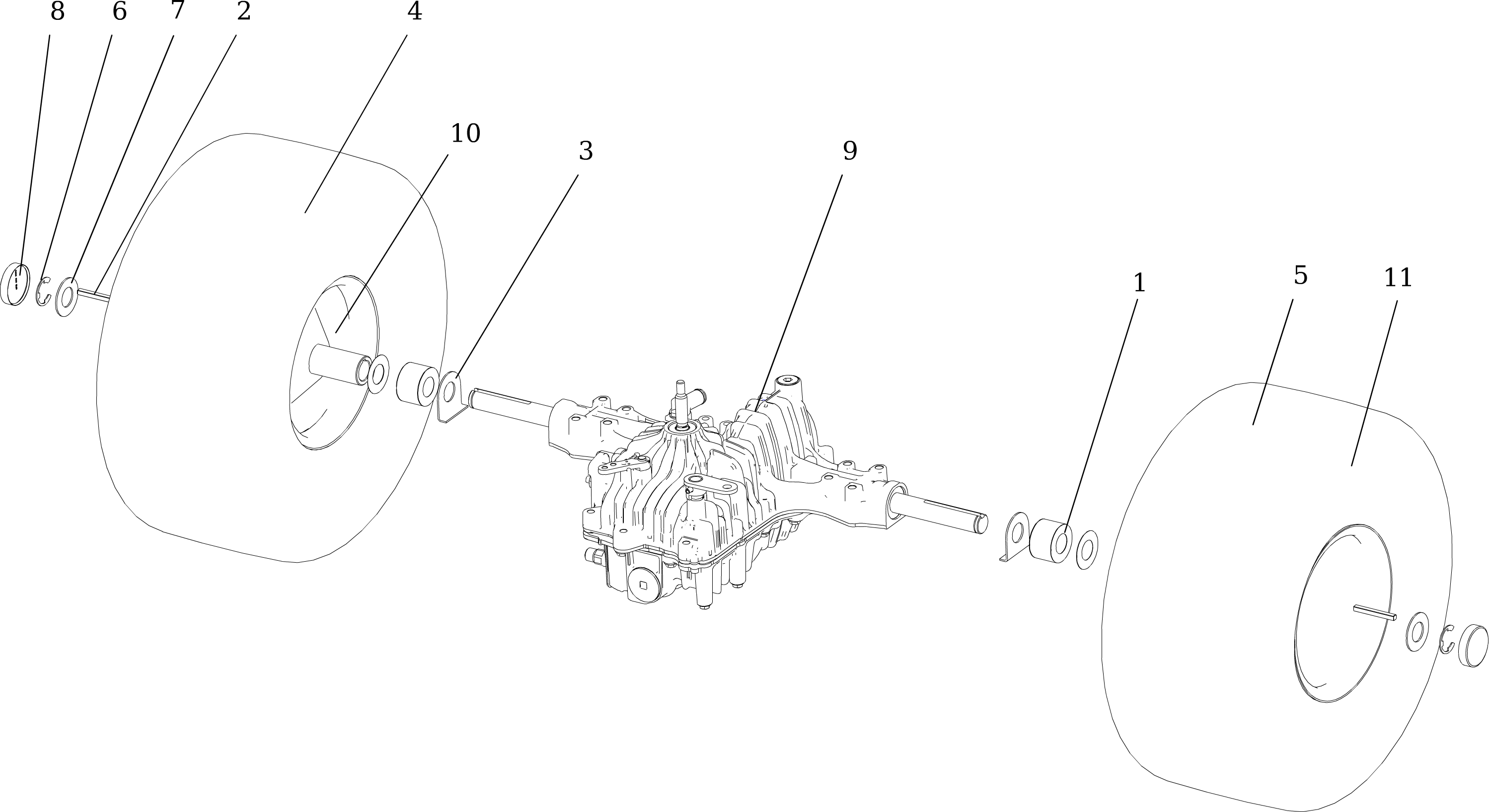 8 6 7 2 4

10

3

9

1

5

11