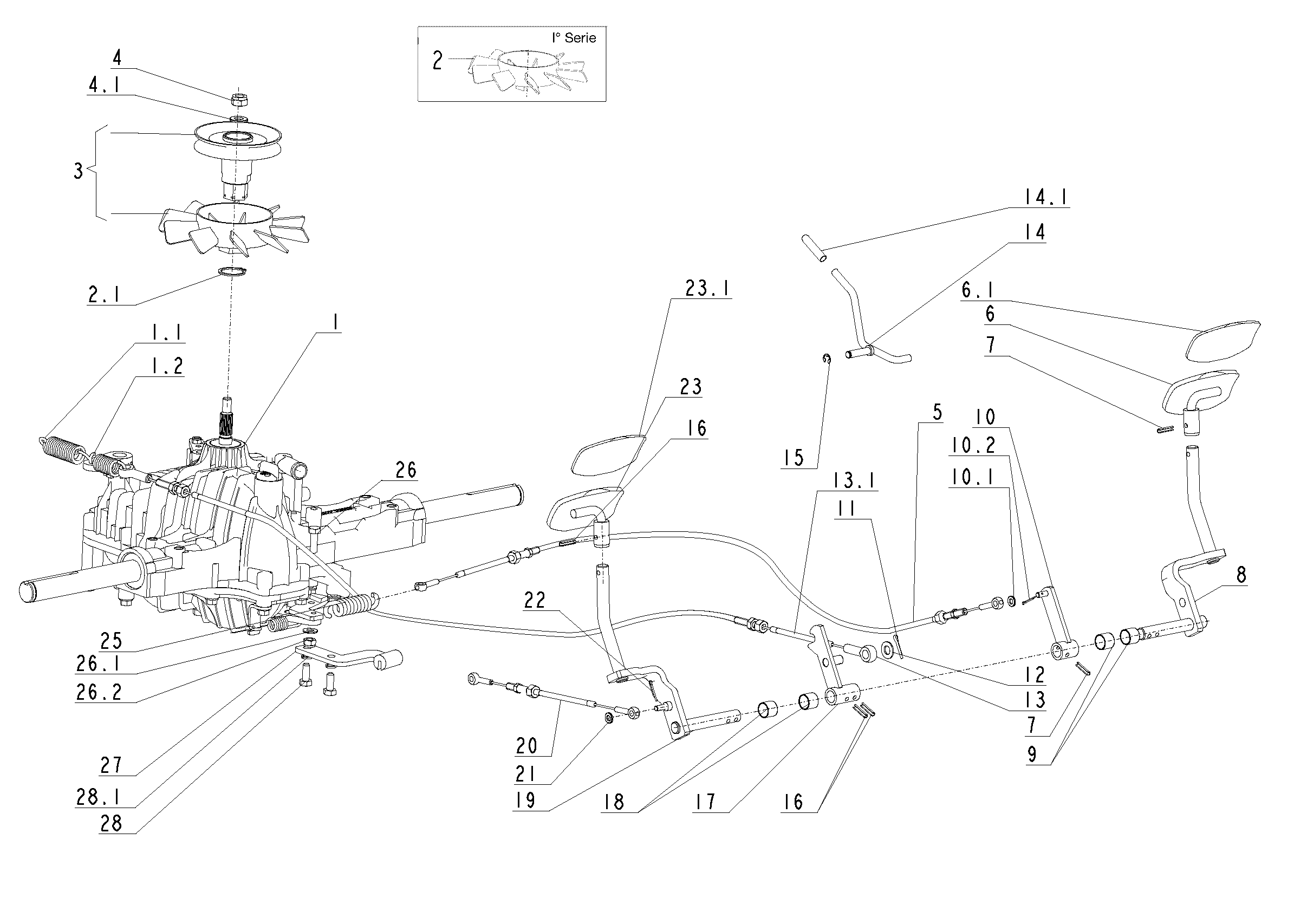 I° Serie
2
4
4.1
3
2.1
1.1
1.2
1
26
25
26.1
26.2
27
28.1
28
23.1
23
16
22
20
21
19
18
17
16
14.1
14
15
13.1
11
5
10
10.2
10.1
12
13
7
9
6.1
6
7
8