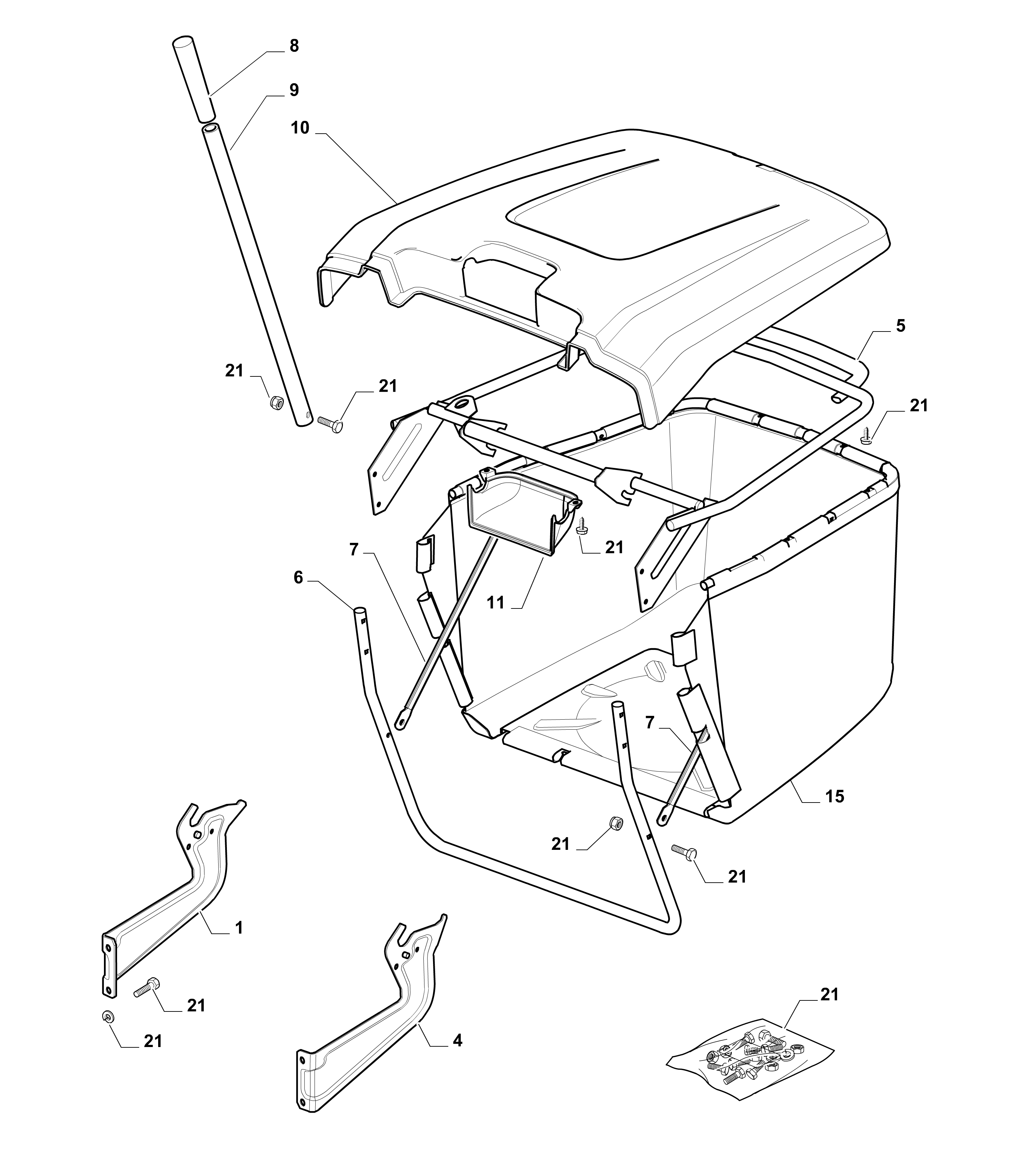 8
9
10
5
21
21
21
21
7
6
11
7
15
21
21
1
21
21
4
21