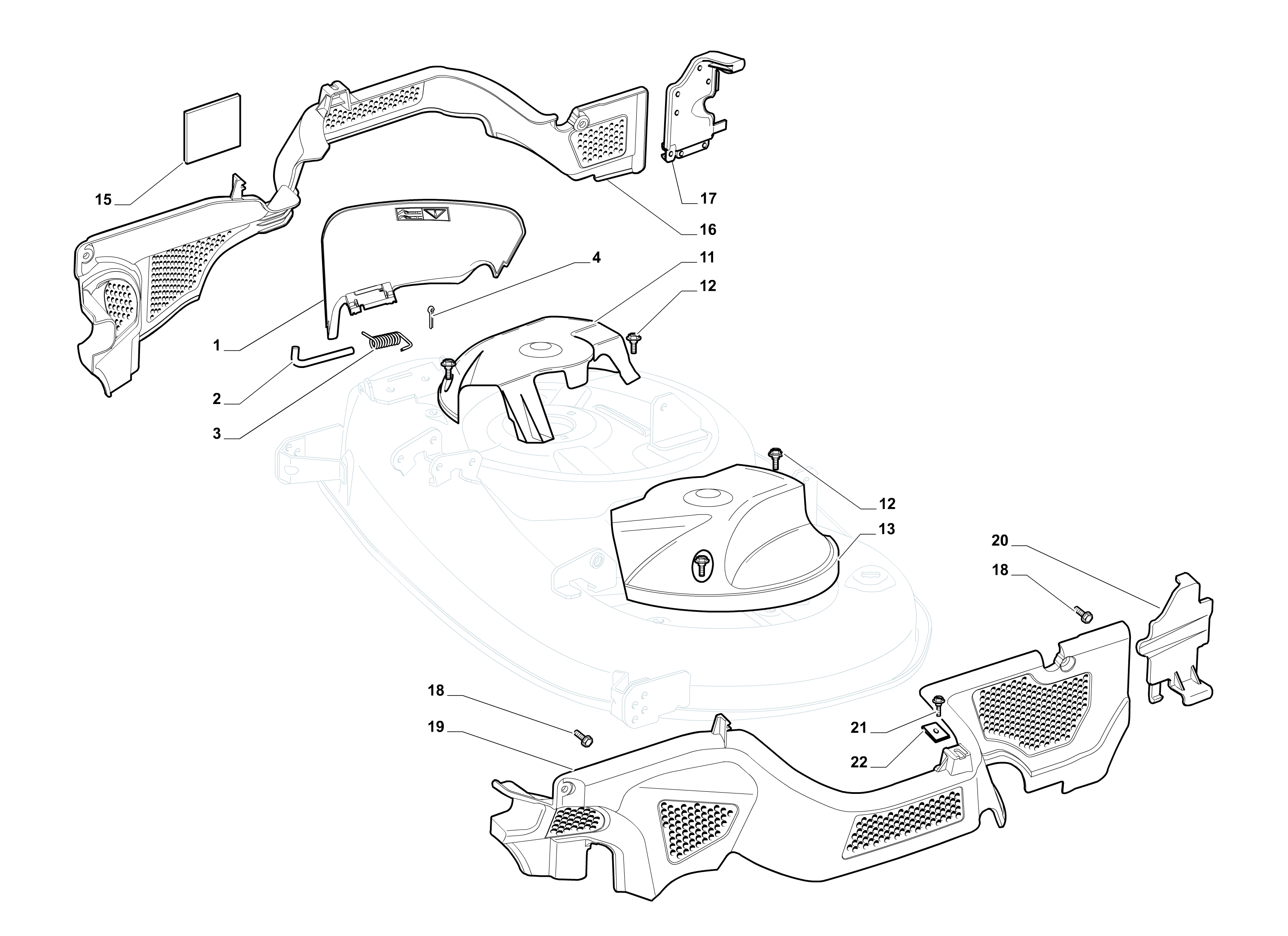 15
17
16
4
11
12
1
2
3
12
13
20
18
18
19
21
22