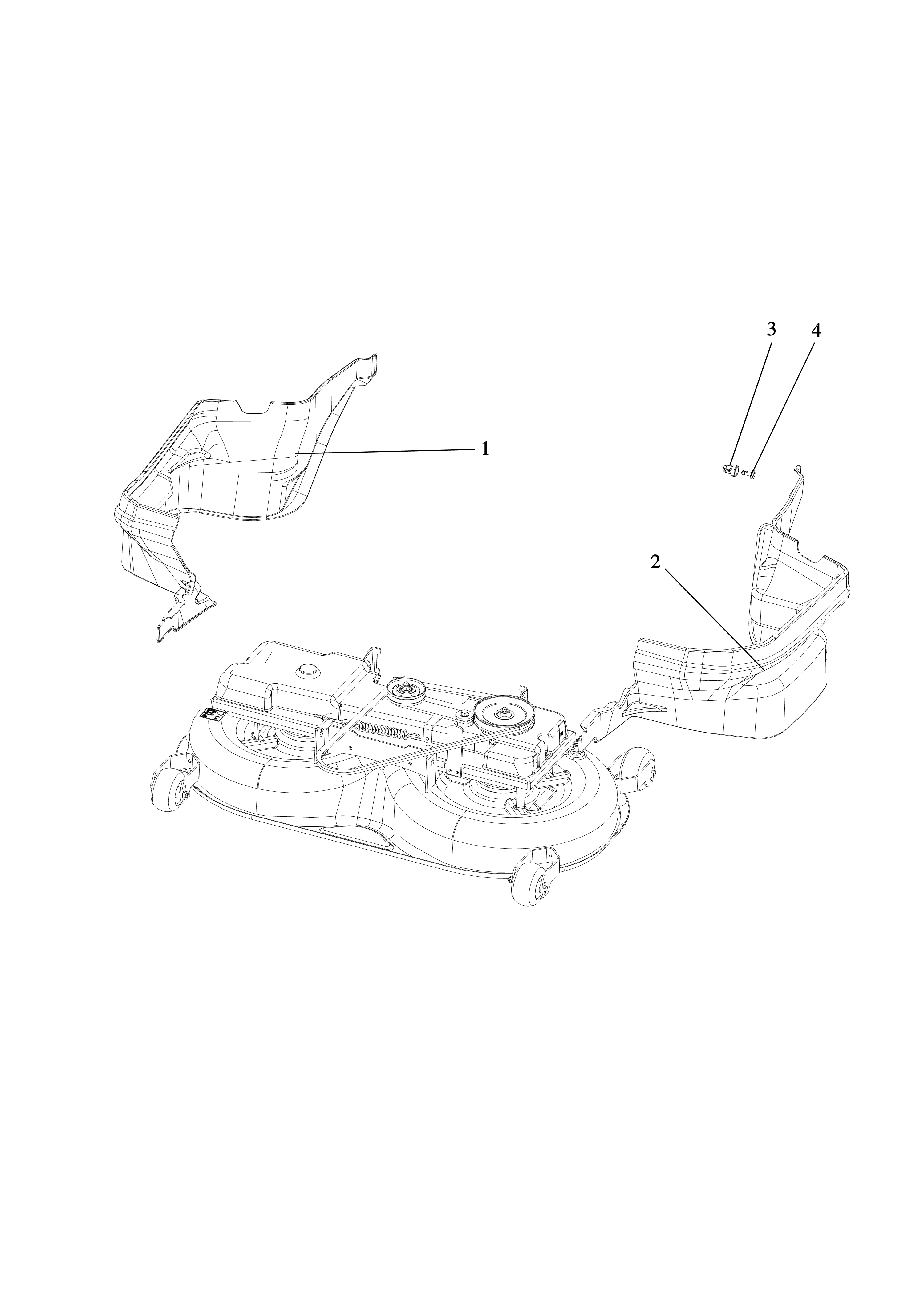 3
4
1
2