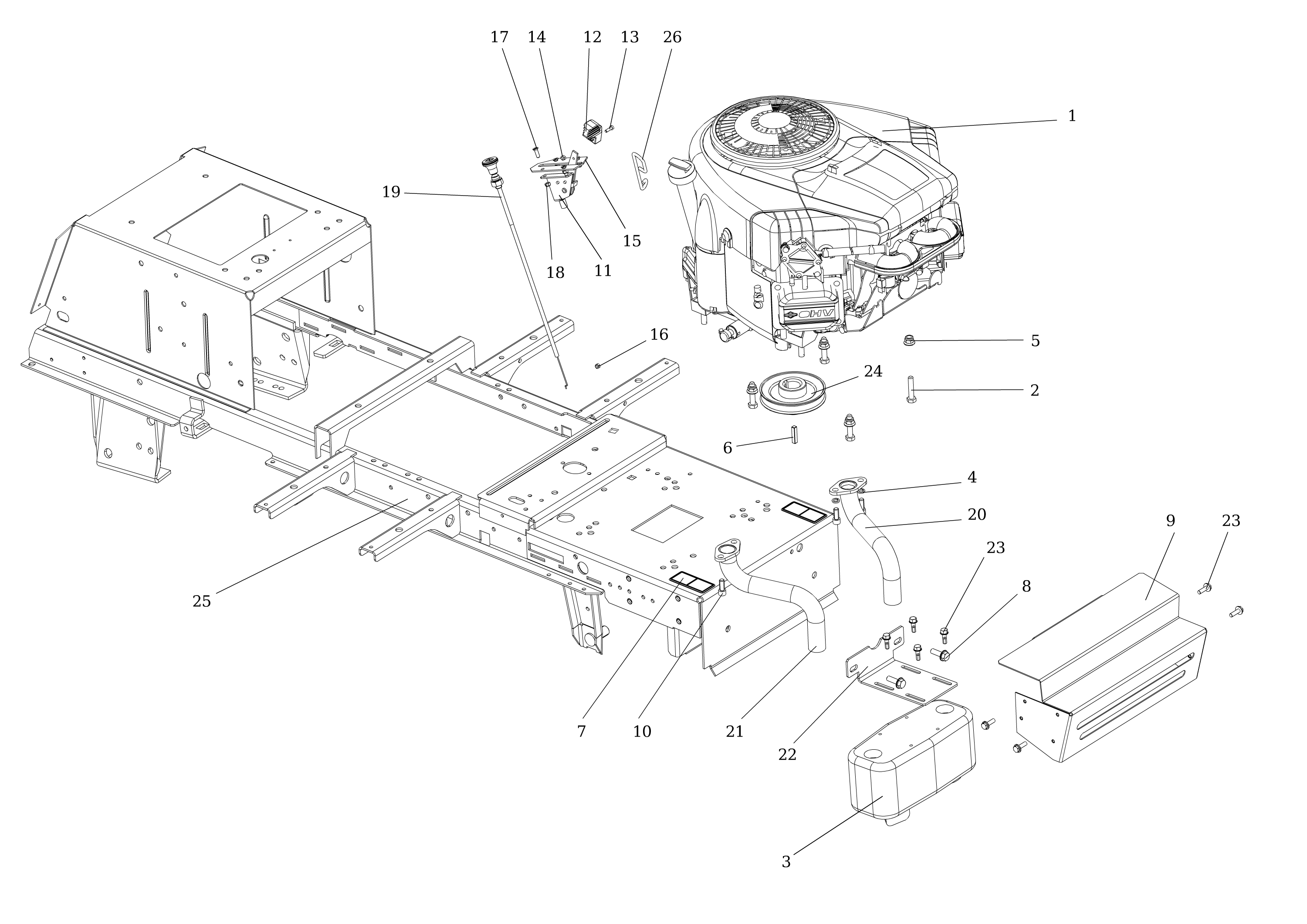 17 14 12 13 26

1

19

15

18 11

OHV

16

5

24

2

6

4

20

9 23

23

8

25

7 10 21

22

3