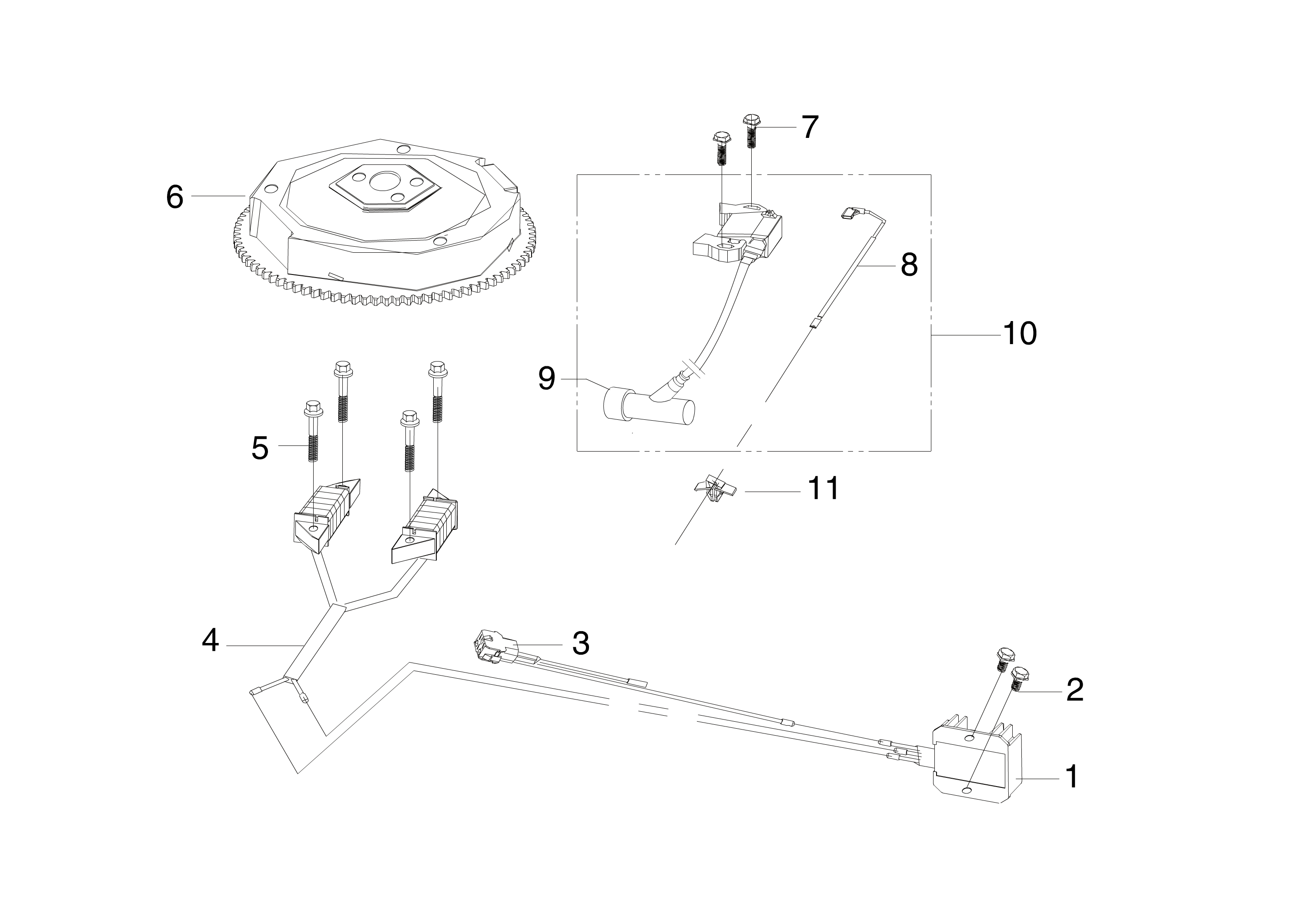 7
6
8
10
9
5
11
4
3
2
1