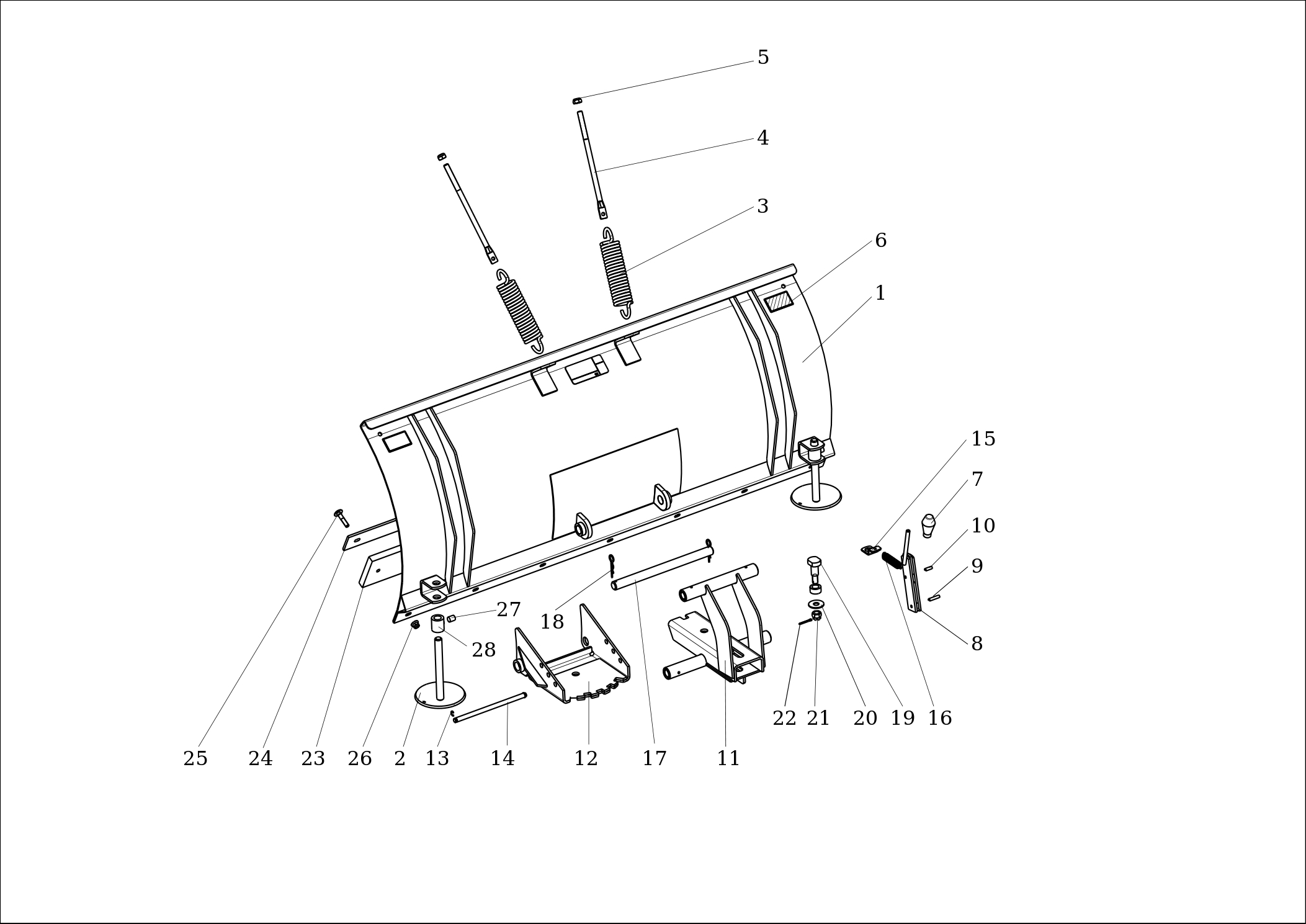 5
4
3
6
1
15
7
10
9
8
27
18
28
22 21 20 19 16
25 24 23 26 2 13 14 12 17 11