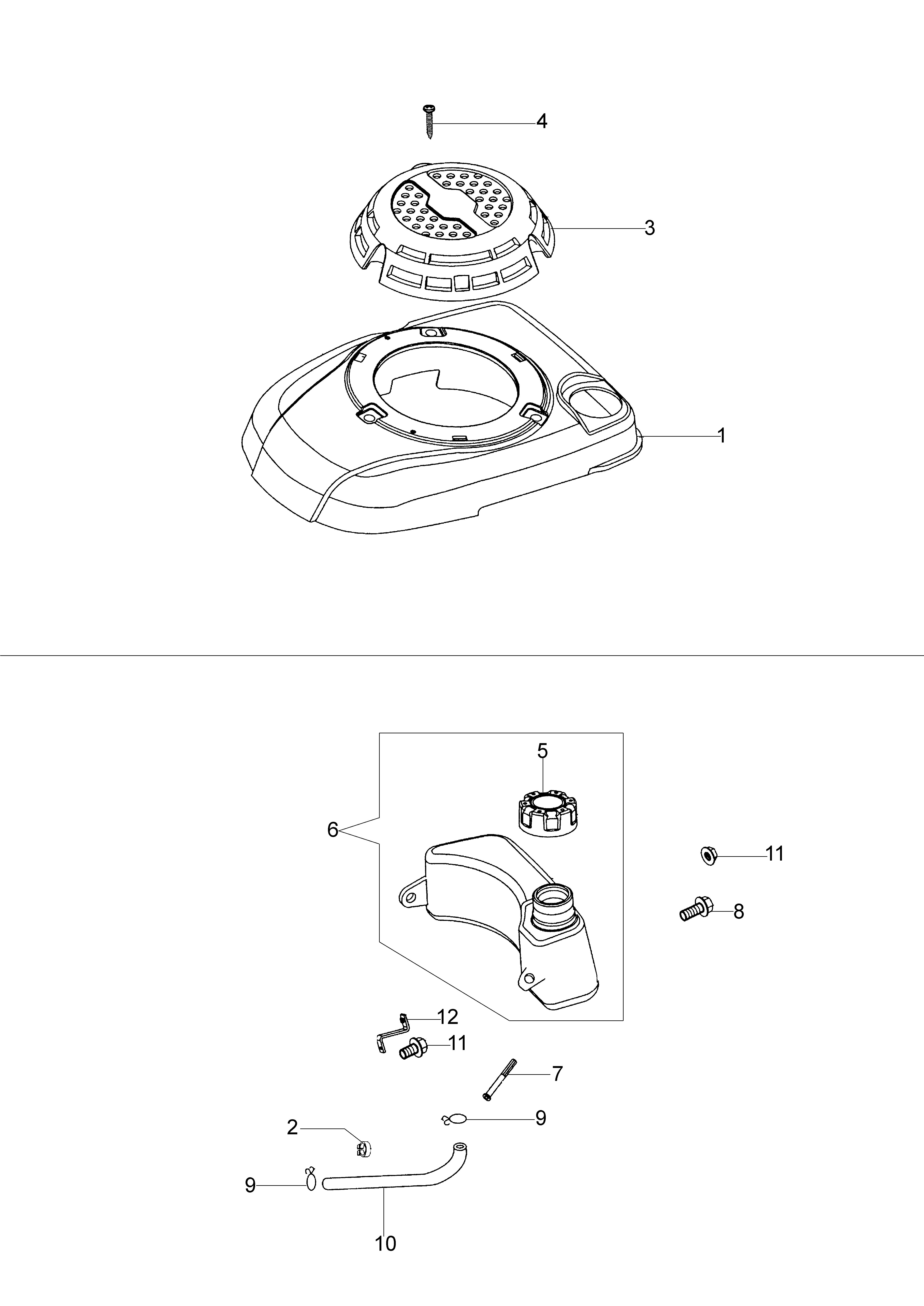 4
3
1

5
6
11
8
12
11
7
9
2
9
10