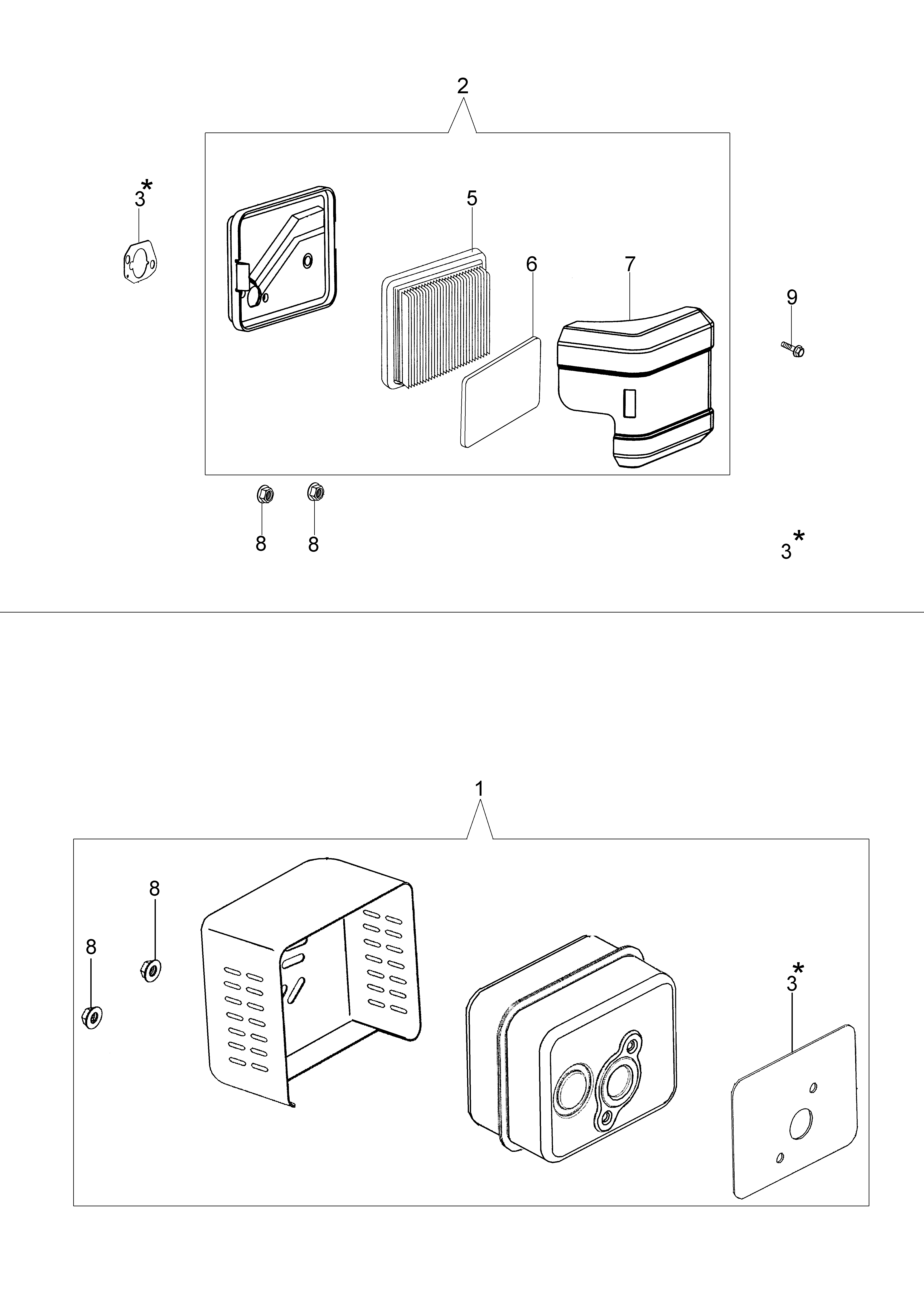 2

3*

5

6

7

9

8 8

3*

1

8

8

3*