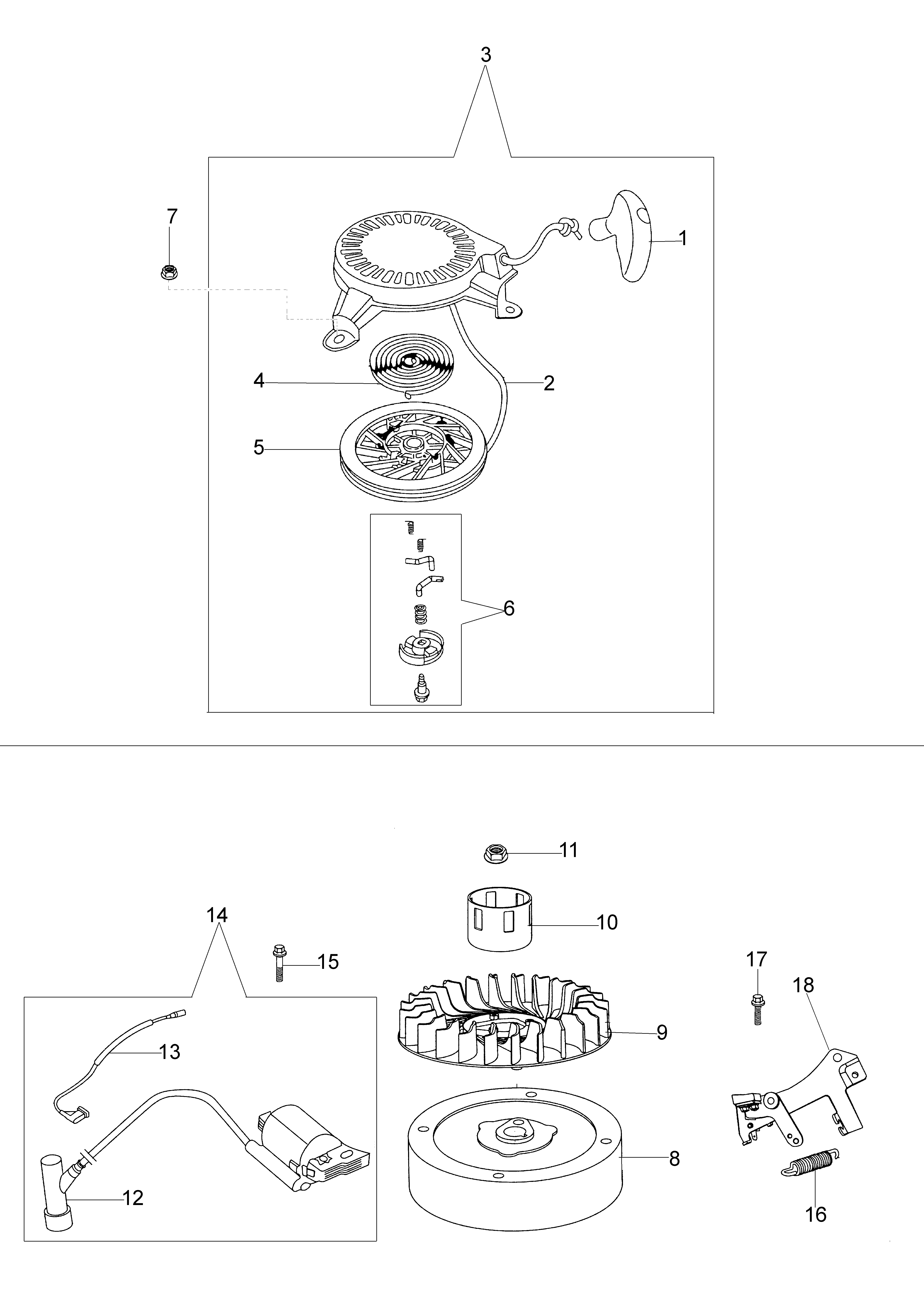 3
7
1
4
2
5
6
11
10
14
15
17
18
13
9
8
12
16